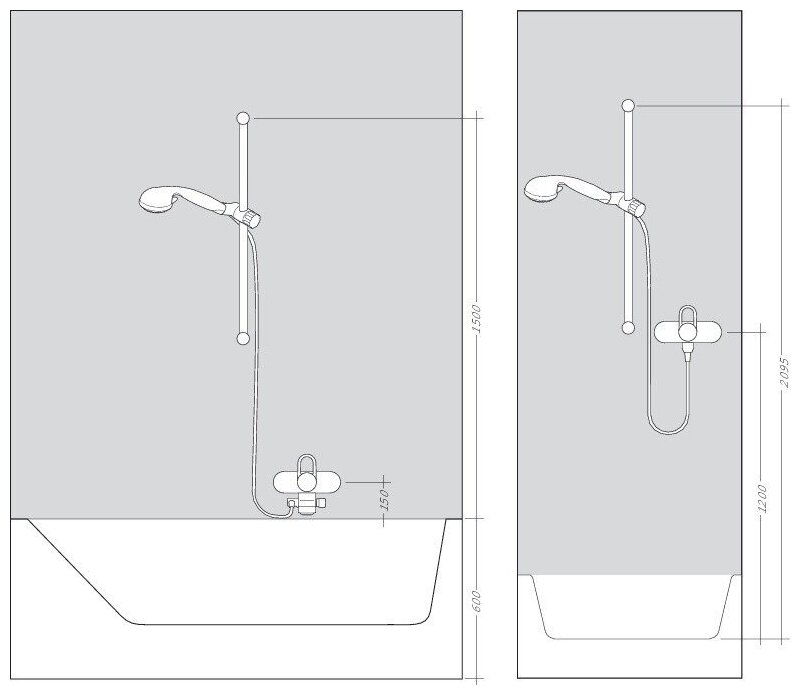 1500
150
600
2095
1200