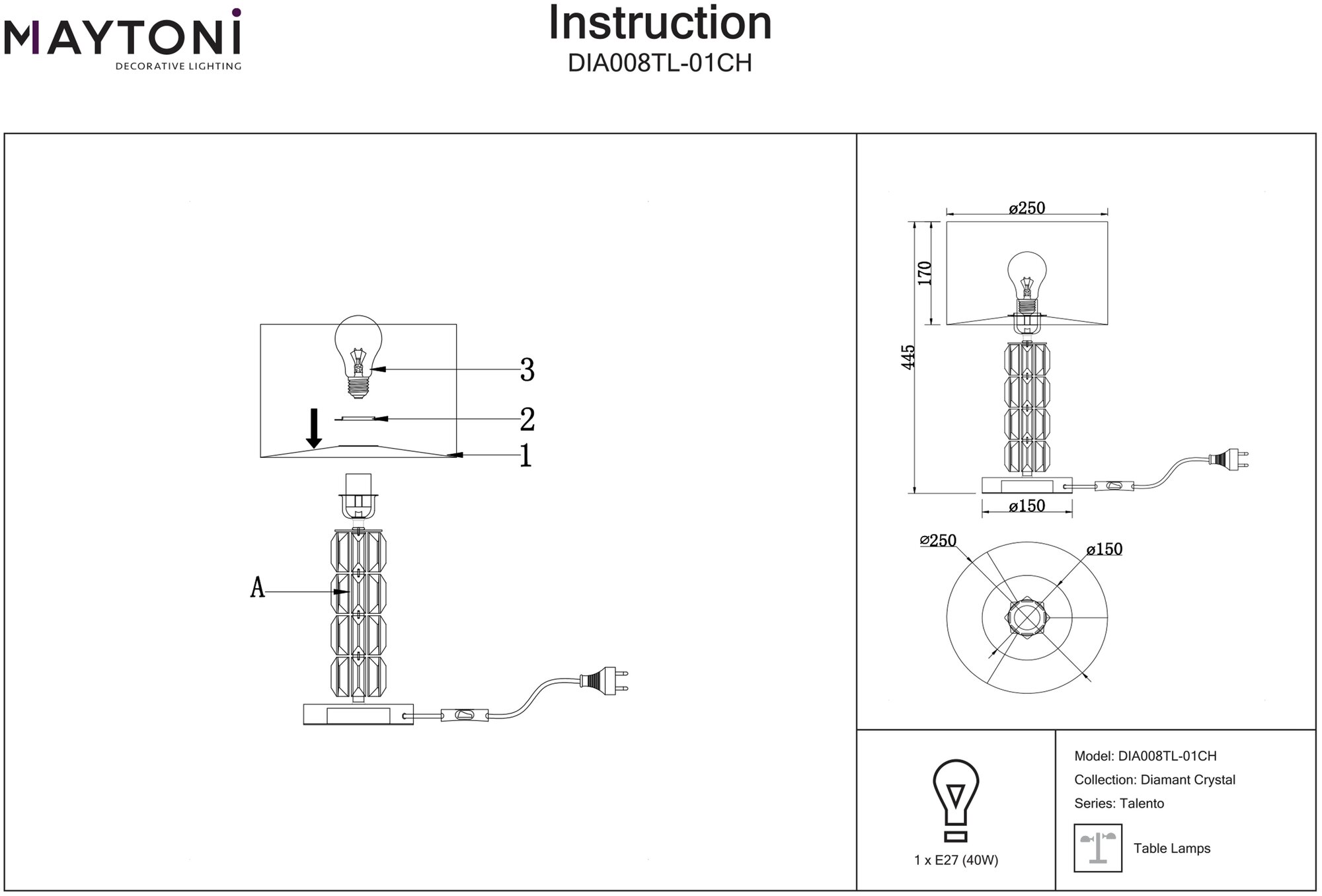 MAYTONI
DECORATIVE LIGHTING

Instruction
DIA008TL-01CH

3
2
1
A

ø250
170
445
ø150

ø250
ø150

1 x E27 (40W)

Model: DIA008TL-01CH
Collection: Diamant Crystal
Series: Talento

Table Lamps