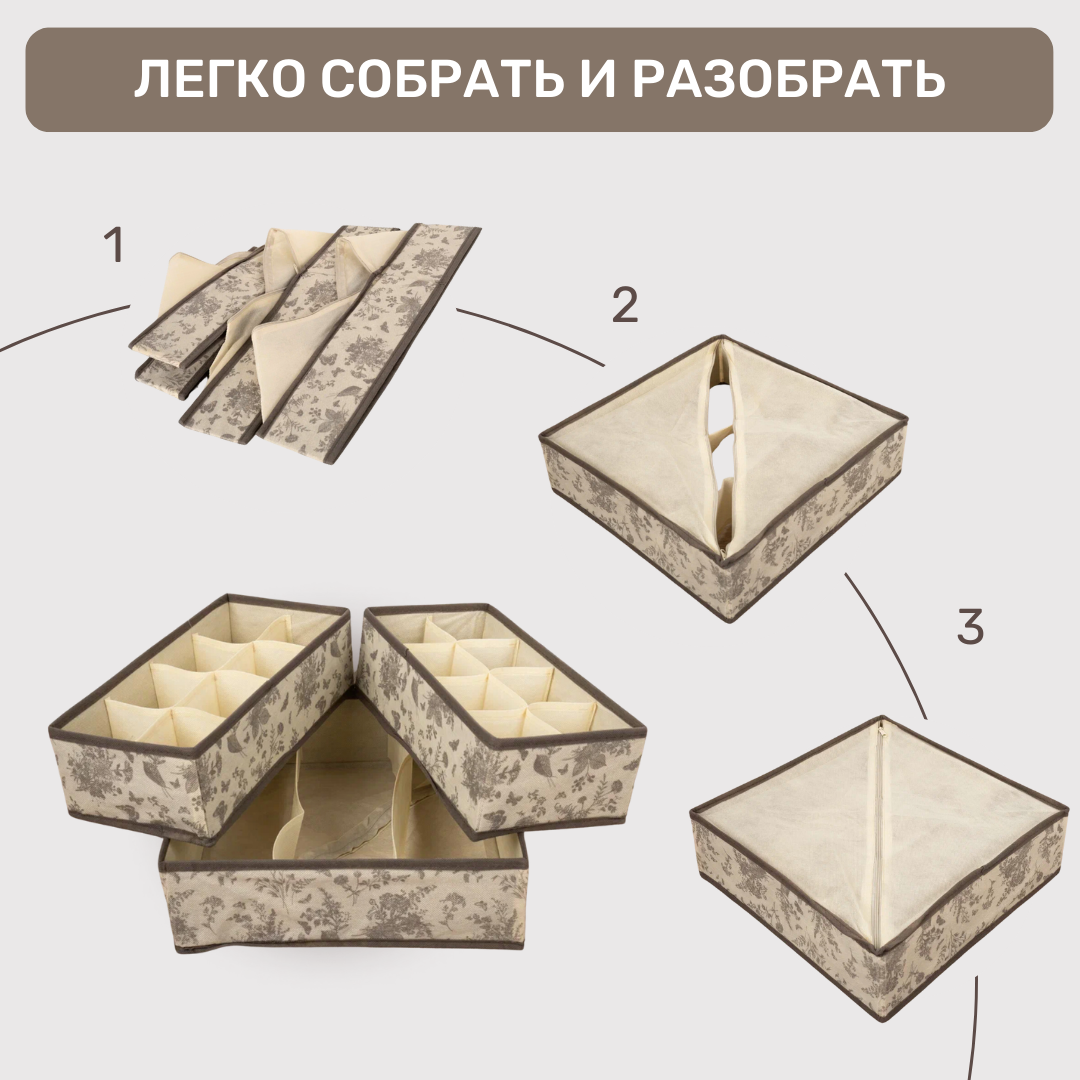 ЛЕГКО СОБРАТЬ И РАЗОБРАТЬ

1

2

3