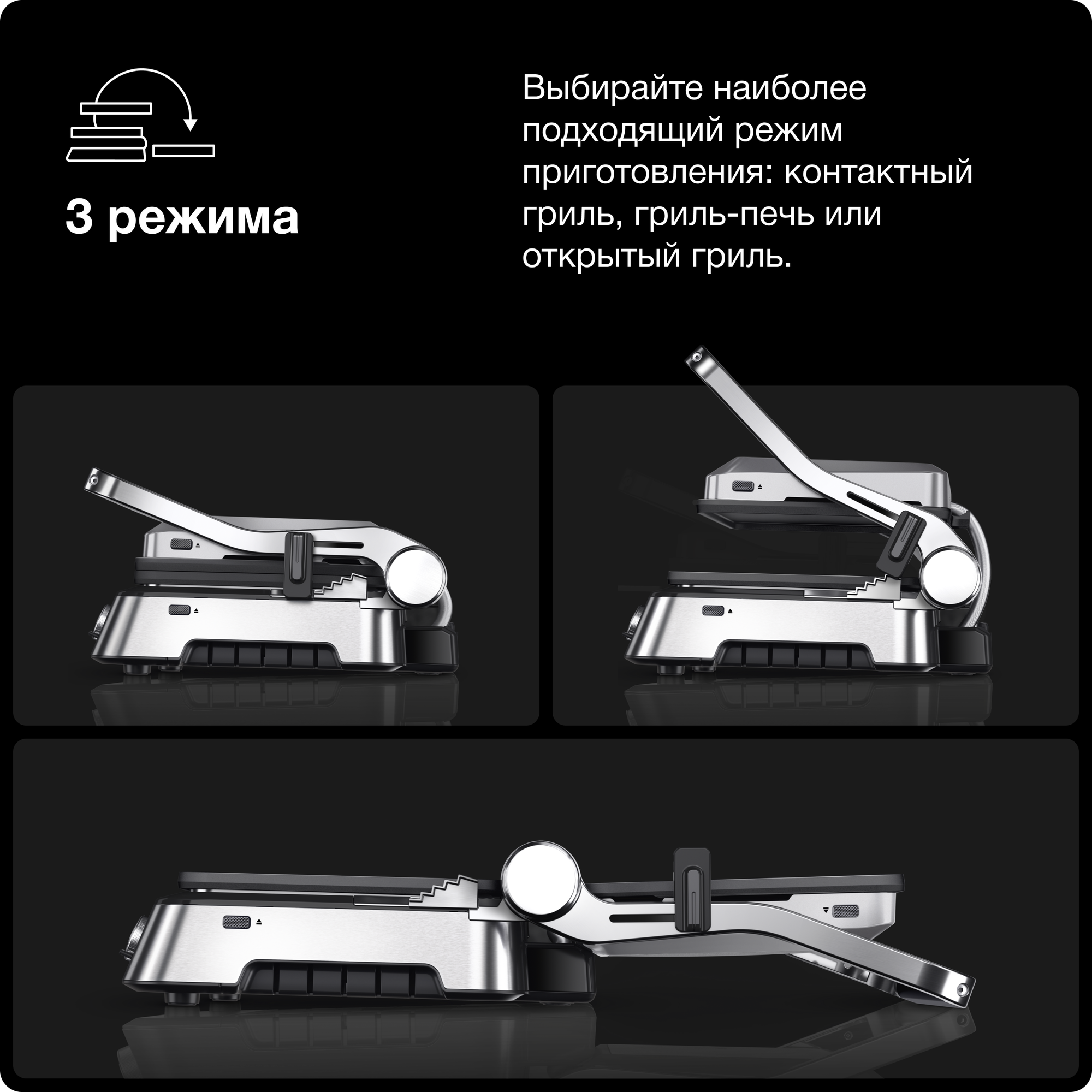 3 режима

Выбирайте наиболее подходящий режим приготовления: контактный гриль, гриль-печь или открытый гриль.