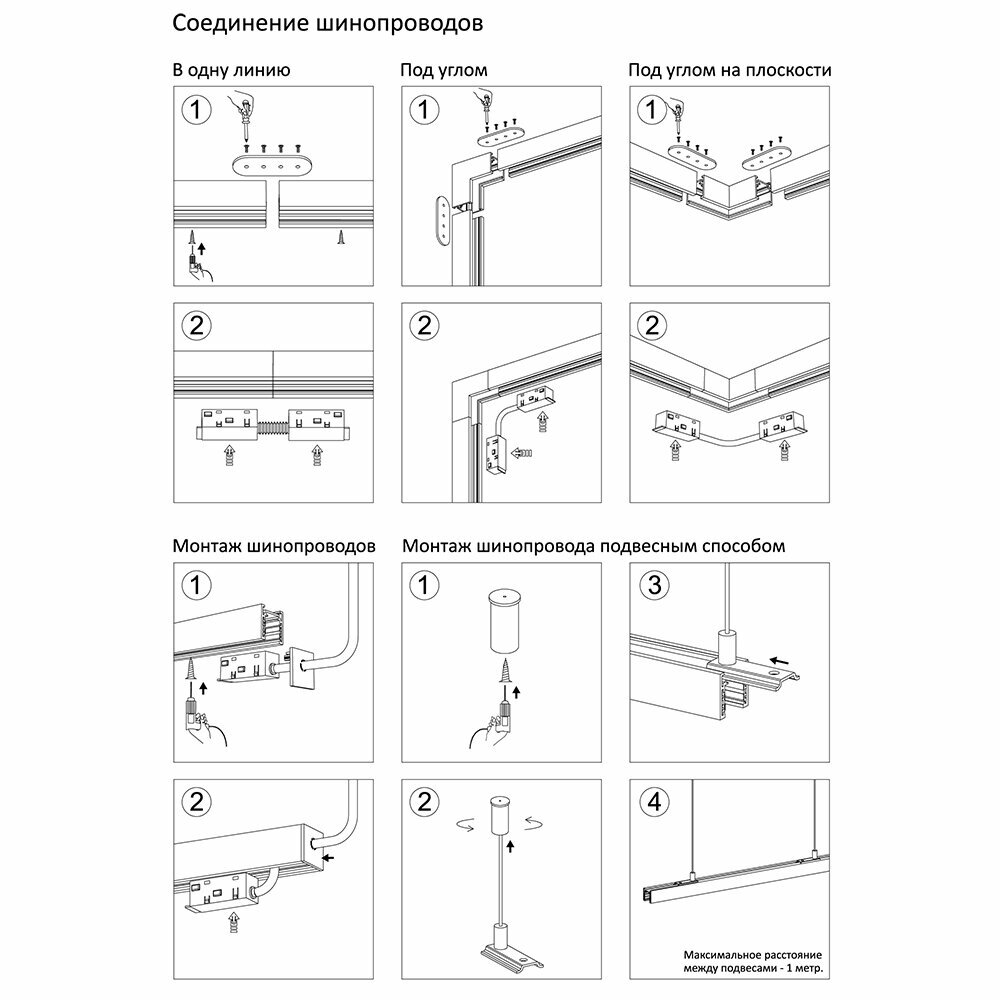 Соединение шинопроводов

В одну линию

1

2

Под углом

1

2

Под углом на плоскости

1

2

Монтаж шинопроводов

1

2

Монтаж шинопровода подвесным способом

1

2

3

4

Максимальное расстояние между подвесами - 1 метр.