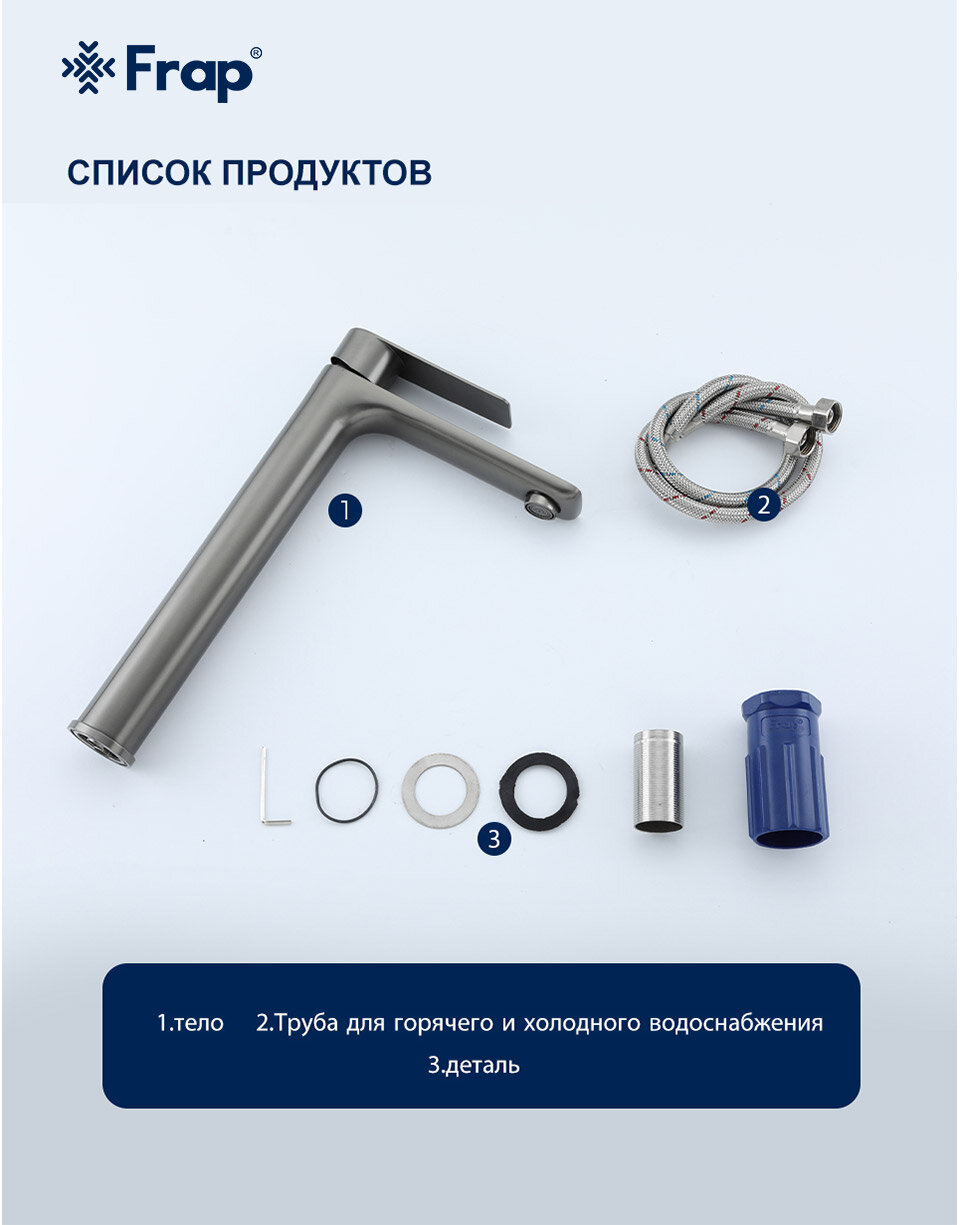 Frap®

СПИСОК ПРОДУКТОВ

1

2

Frap

3

1.тело 2.Труба для горячего и холодного водоснабжения
3.деталь