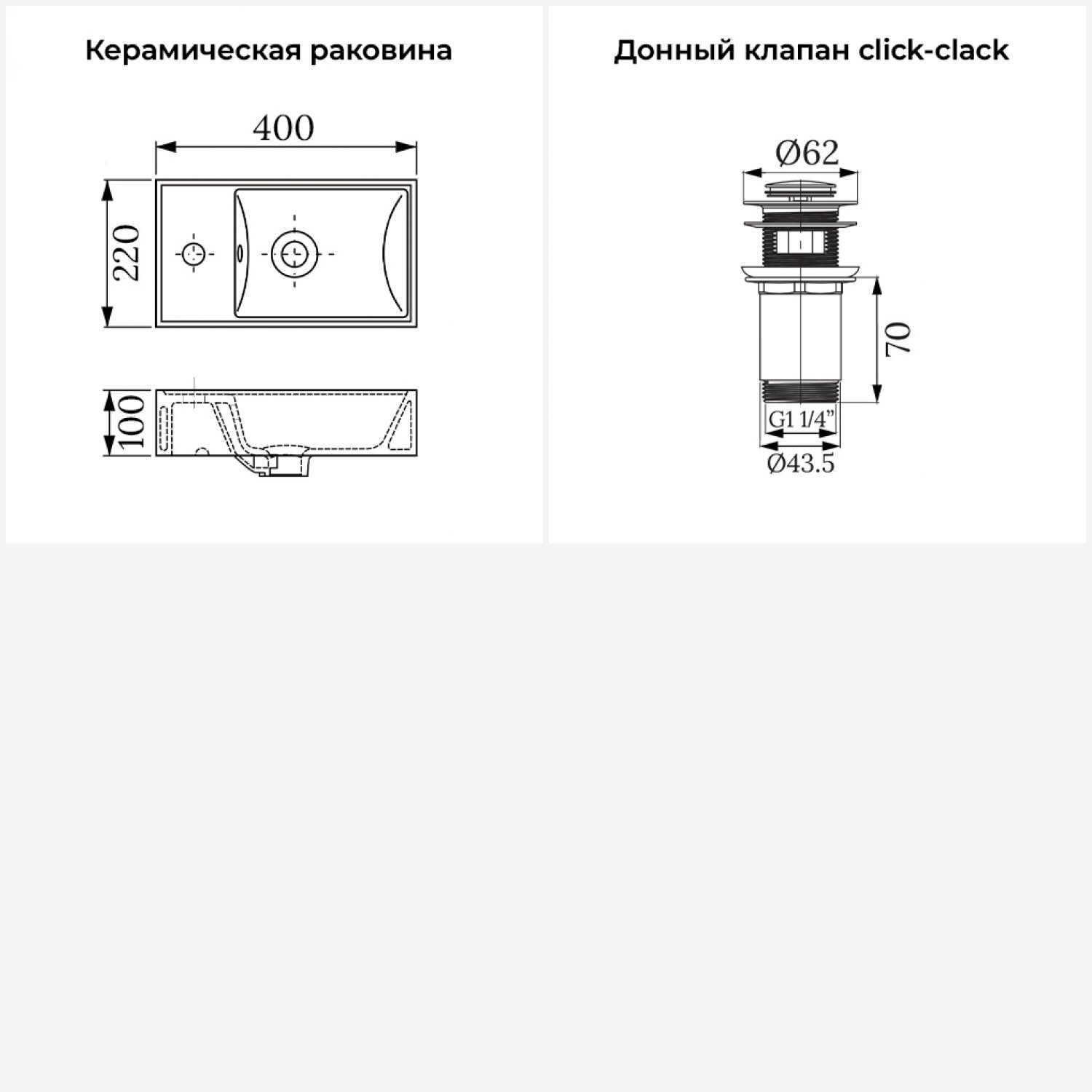 Керамическая раковина

400

220

100

Донный клапан click-clack

Ø62

70

G1 1/4"

Ø43.5