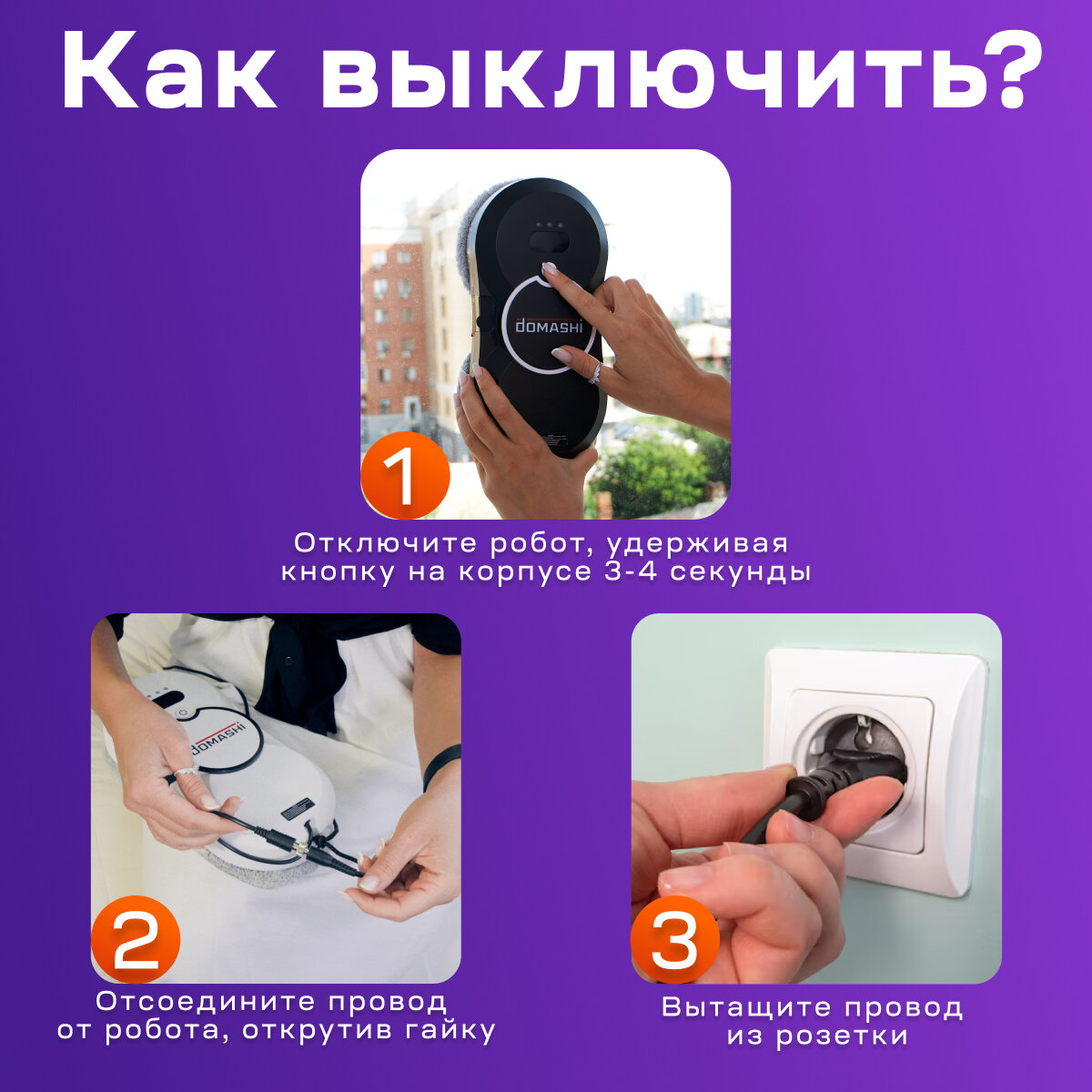 Как выключить?

DOMASHI

1

Отключите робот, удерживая кнопку на корпусе 3-4 секунды

DOMASHI

2

Отсоедините провод от робота, открутив гайку

3

Вытащите провод из розетки