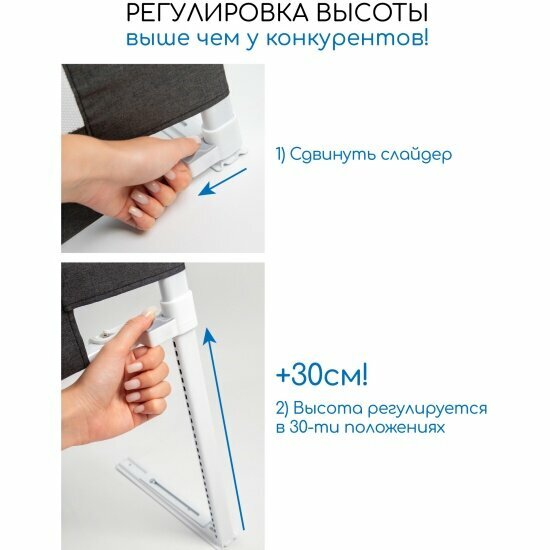 РЕГУЛИРОВКА ВЫСОТЫ
выше чем у конкурентов!

1) Сдвинуть слайдер

+30см!

2) Высота регулируется в 30-ти положениях