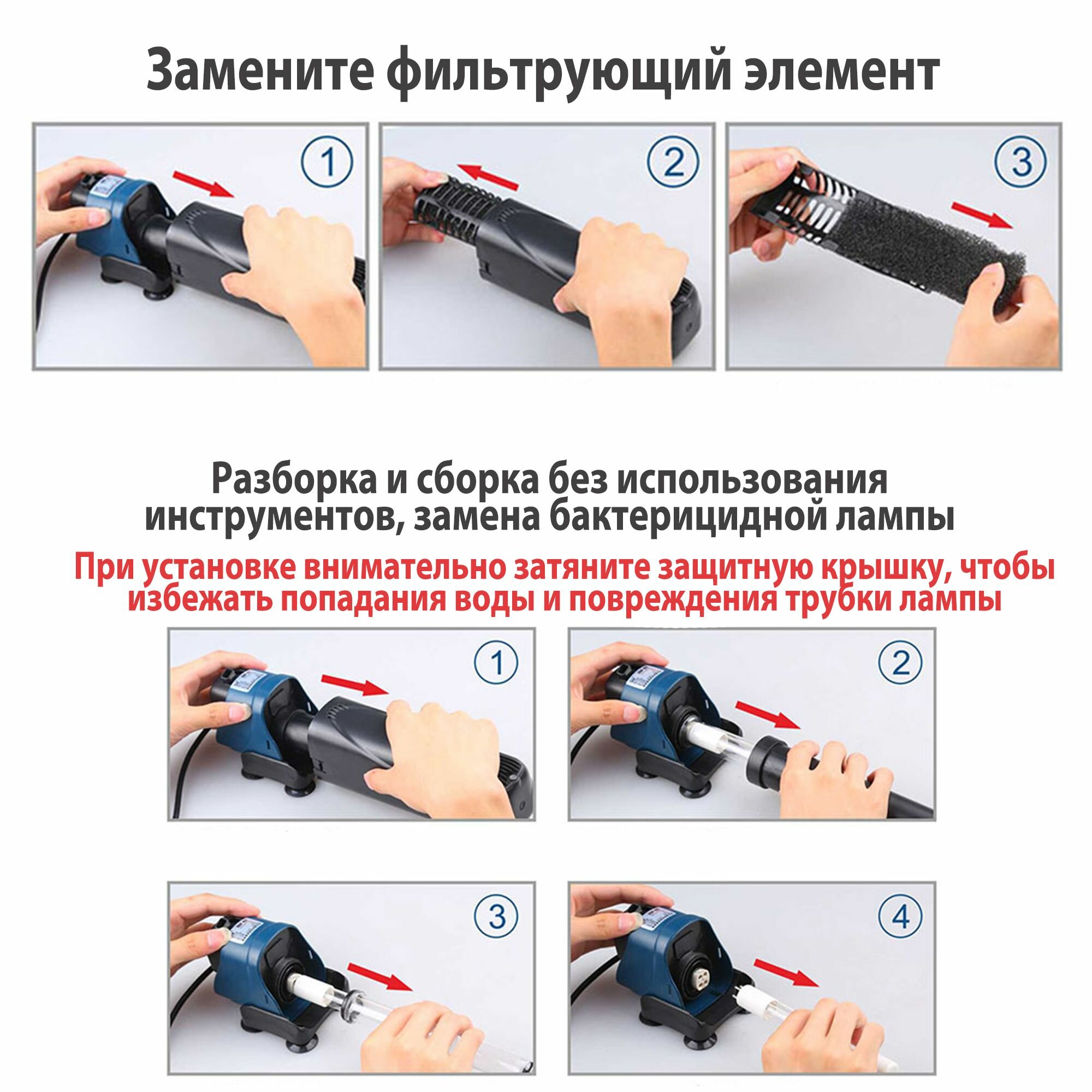 Замените фильтрующий элемент

1

2

3

Разборка и сборка без использования инструментов, замена бактерицидной лампы

При установке внимательно затяните защитную крышку, чтобы избежать попадания воды и повреждения трубки лампы

1

2

3

4