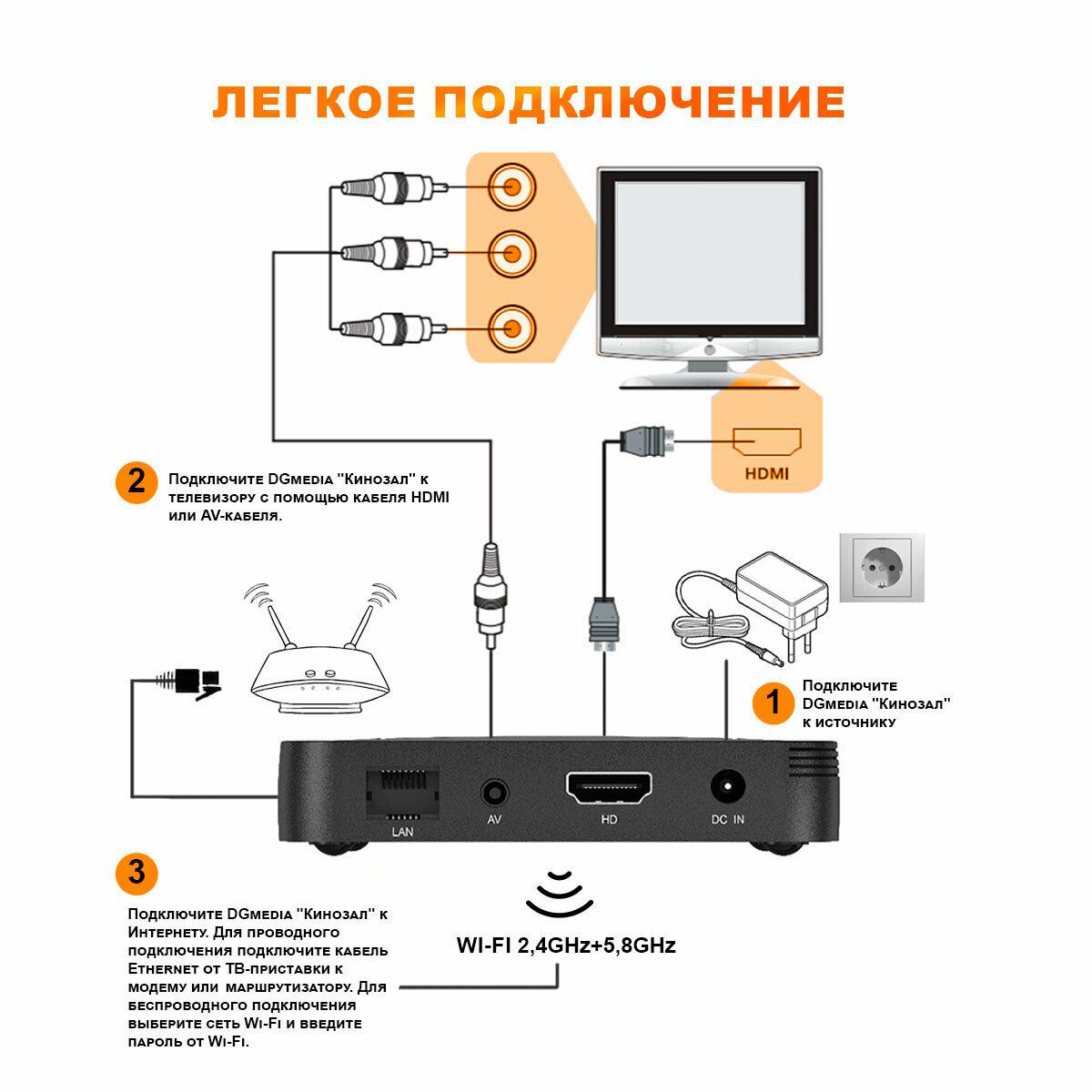 ЛЕГКОЕ ПОДКЛЮЧЕНИЕ

HDMI

2

Подключите DGmedia "Кинозал" к телевизору с помощью кабеля HDMI или AV-кабеля.

1

Подключите DGmedia "Кинозал" к источнику

LAN

AV

HD

DC IN

3

Подключите DGmedia "Кинозал" к Интернету. Для проводного подключения подключите кабель Ethernet от ТВ-приставки к модему или маршрутизатору. Для беспроводного подключения выберите сеть Wi-Fi и введите пароль от Wi-Fi.

WI-FI 2,4GHz+5,8GHz