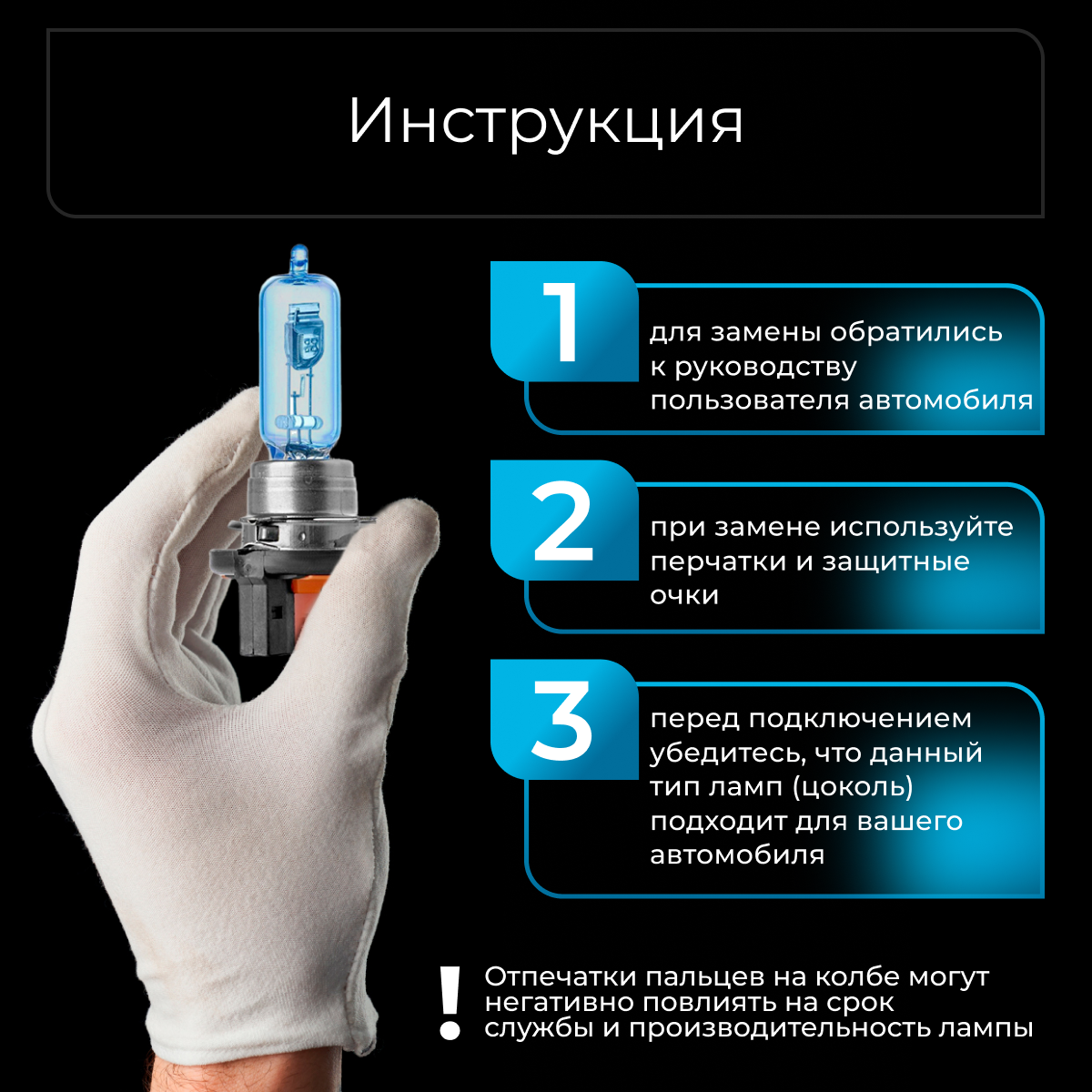 Инструкция

1
для замены обратились к руководству пользователя автомобиля

2
при замене используйте перчатки и защитные очки

3
перед подключением убедитесь, что данный тип ламп (цоколь) подходит для вашего автомобиля

!
Отпечатки пальцев на колбе могут негативно повлиять на срок службы и производительность лампы