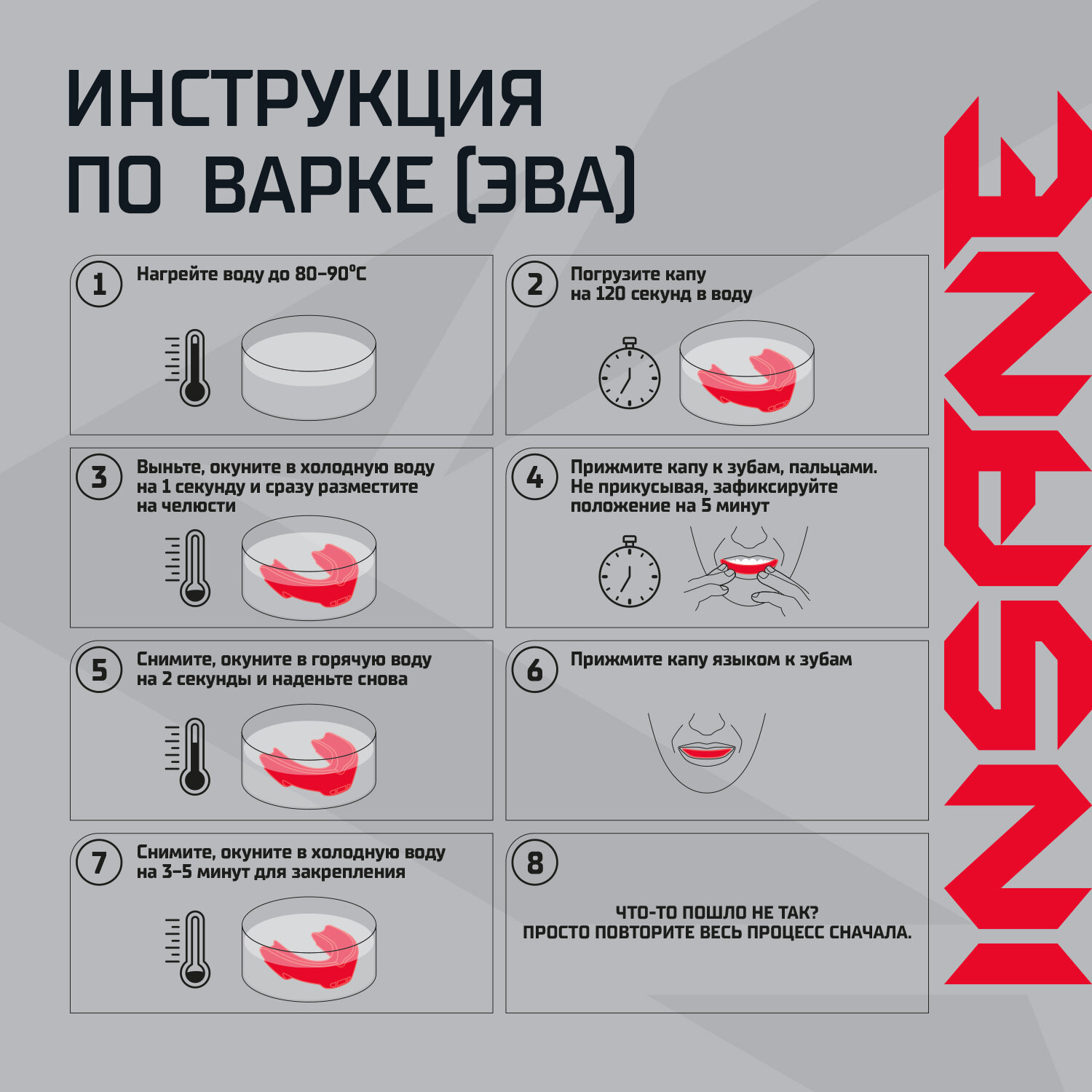 ИНСТРУКЦИЯ ПО ВАРКЕ (ЭВА)

1 Нагрейте воду до 80–90°C

2 Погрузите капу на 120 секунд в воду

3 Выньте, окуните в холодную воду на 1 секунду и сразу разместите на челюсти

4 Прижмите капу к зубам, пальцами. Не прикусывая, зафиксируйте положение на 5 минут

5 Снимите, окуните в горячую воду на 2 секунды и наденьте снова

6 Прижмите капу языком к зубам

7 Снимите, окуните в холодную воду на 3–5 минут для закрепления

8

ЧТО-ТО ПОШЛО НЕ ТАК? ПРОСТО ПОВТОРИТЕ ВЕСЬ ПРОЦЕСС СНАЧАЛА.

INSANE