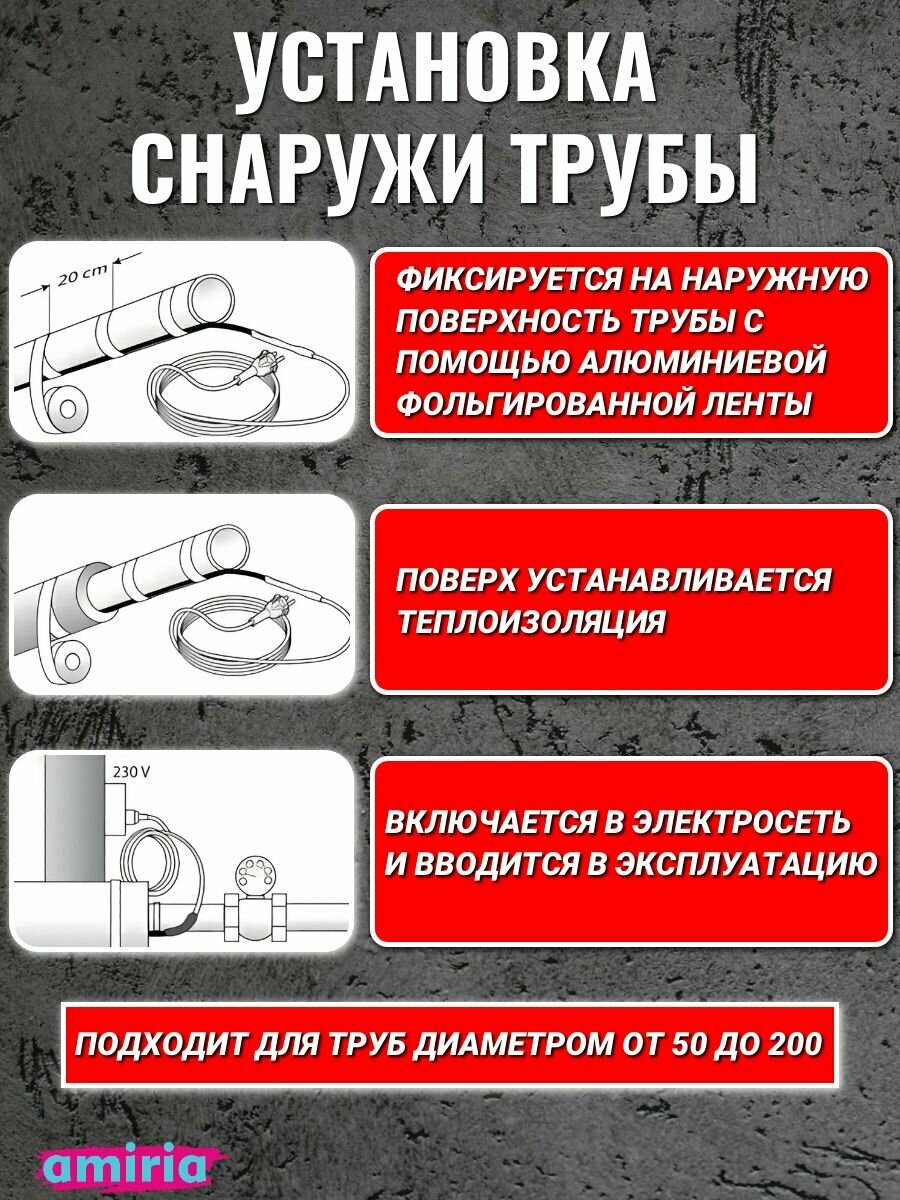 УСТАНОВКА СНАРУЖИ ТРУБЫ

20 cm

ФИКСИРУЕТСЯ НА НАРУЖНУЮ ПОВЕРХНОСТЬ ТРУБЫ С ПОМОЩЬЮ АЛЮМИНИЕВОЙ ФОЛЬГИРОВАННОЙ ЛЕНТЫ

ПОВЕРХ УСТАНАВЛИВАЕТСЯ ТЕПЛОИЗОЛЯЦИЯ

230 V

ВКЛЮЧАЕТСЯ В ЭЛЕКТРОСЕТЬ И ВВОДИТСЯ В ЭКСПЛУАТАЦИЮ

ПОДХОДИТ ДЛЯ ТРУБ ДИАМЕТРОМ ОТ 50 ДО 200

amiria