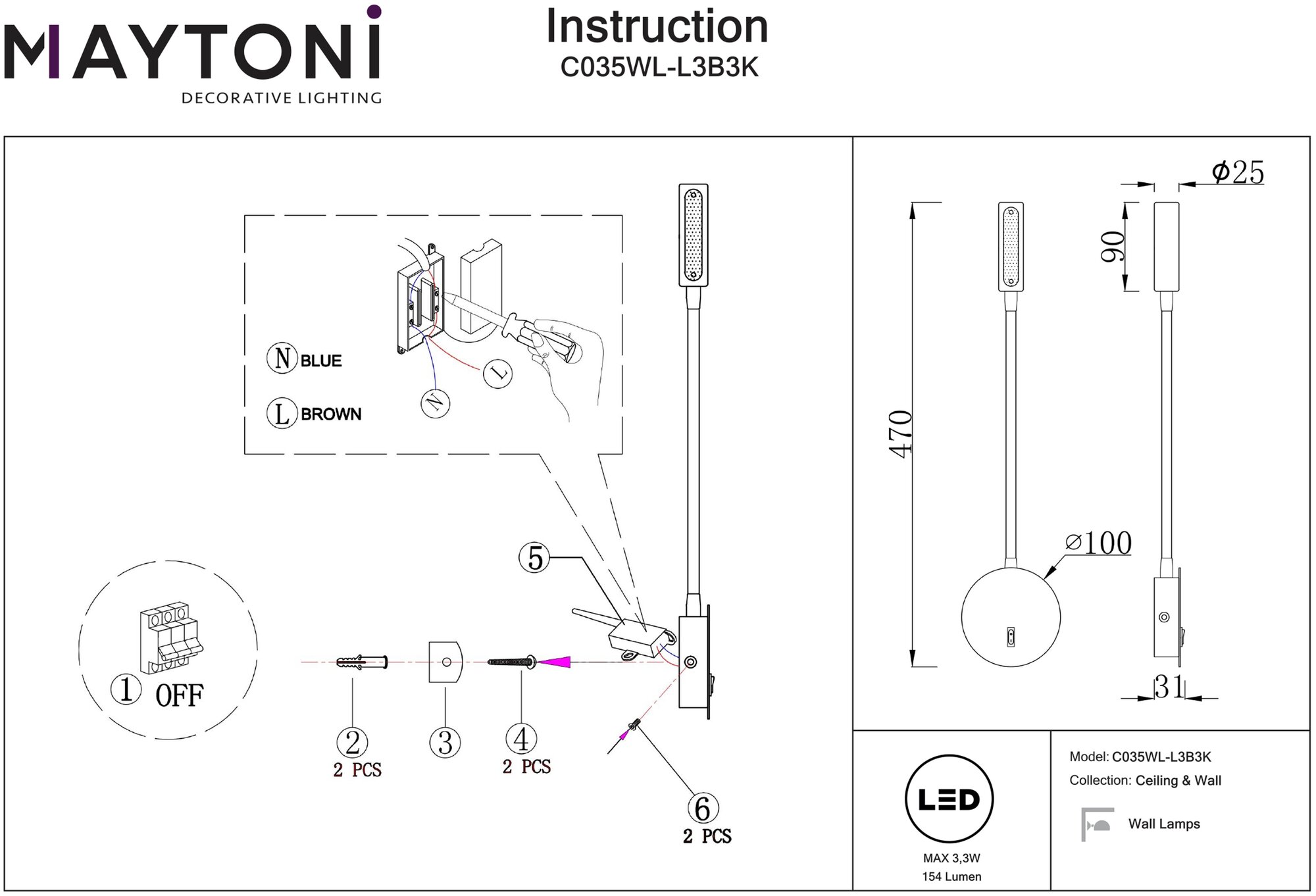 MAYTONI
DECORATIVE LIGHTING

Instruction
C035WL-L3B3K

N BLUE
L BROWN

L
N

5

1 OFF

2
2 PCS

3

4
2 PCS

6
2 PCS

$\phi 25$

90

470

$\varnothing 100$

31

LED
MAX 3,3W
154 Lumen

Model: C035WL-L3B3K
Collection: Ceiling & Wall
Wall Lamps