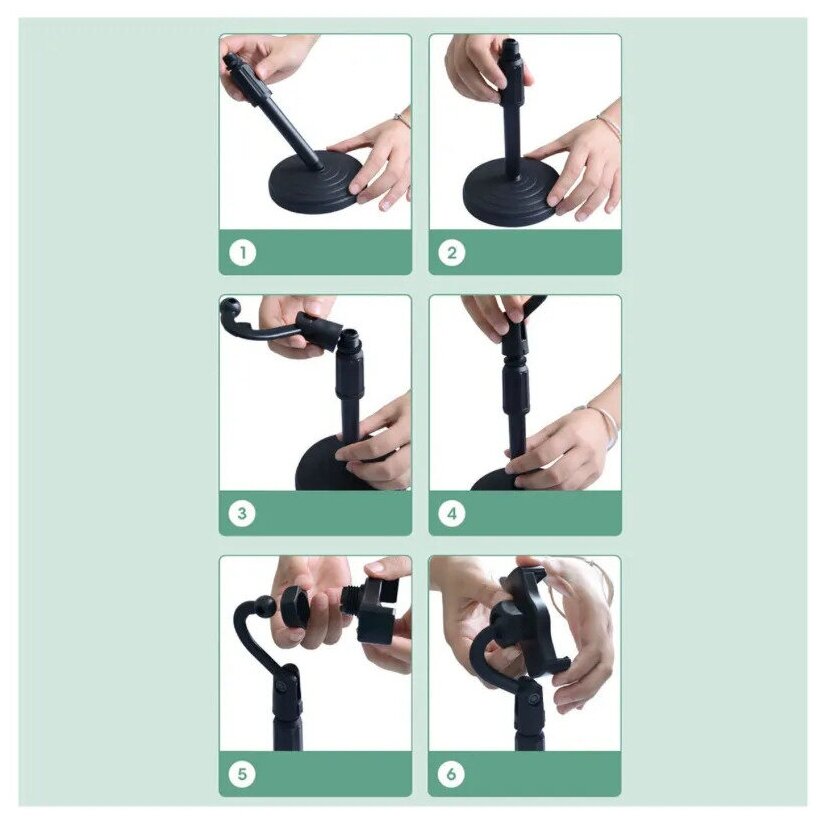 1

2

3

4

5

6