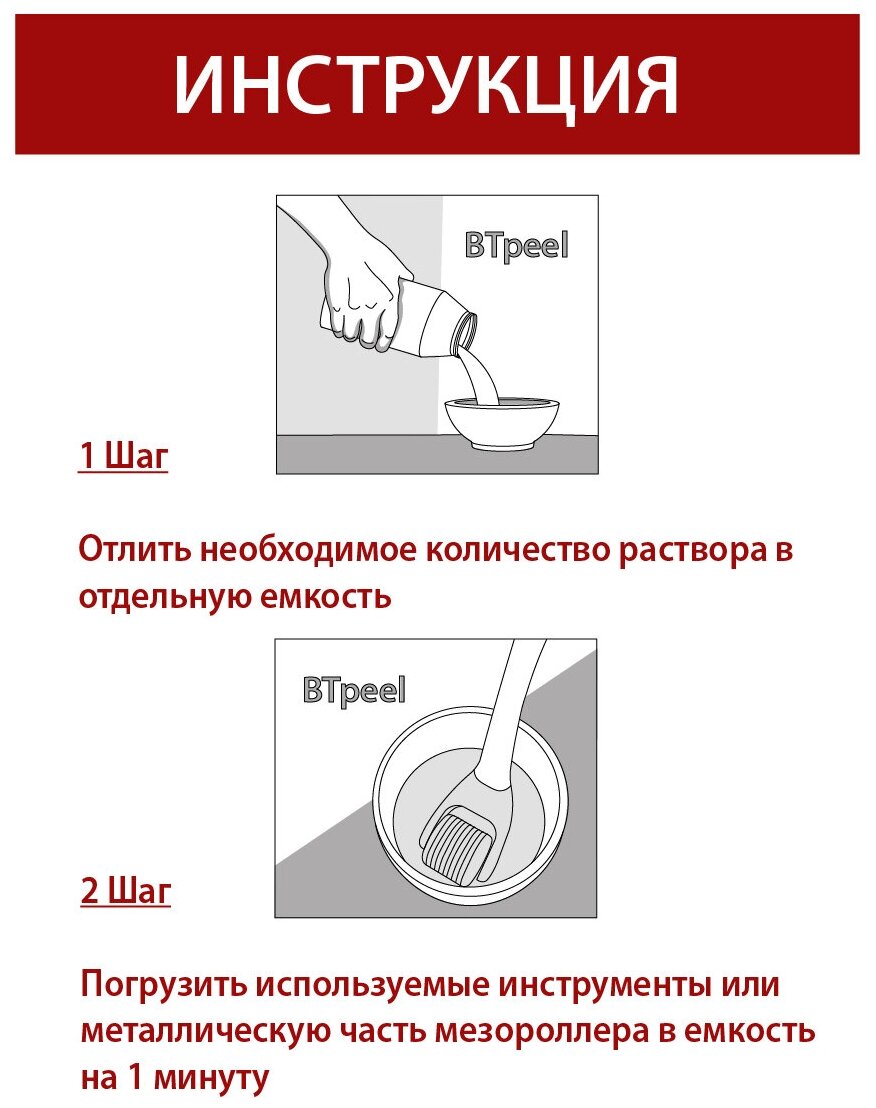 ИНСТРУКЦИЯ

BTpeel

1 Шаг

Отлить необходимое количество раствора в отдельную емкость

BTpeel

2 Шаг

Погрузить используемые инструменты или металлическую часть мезороллера в емкость на 1 минуту