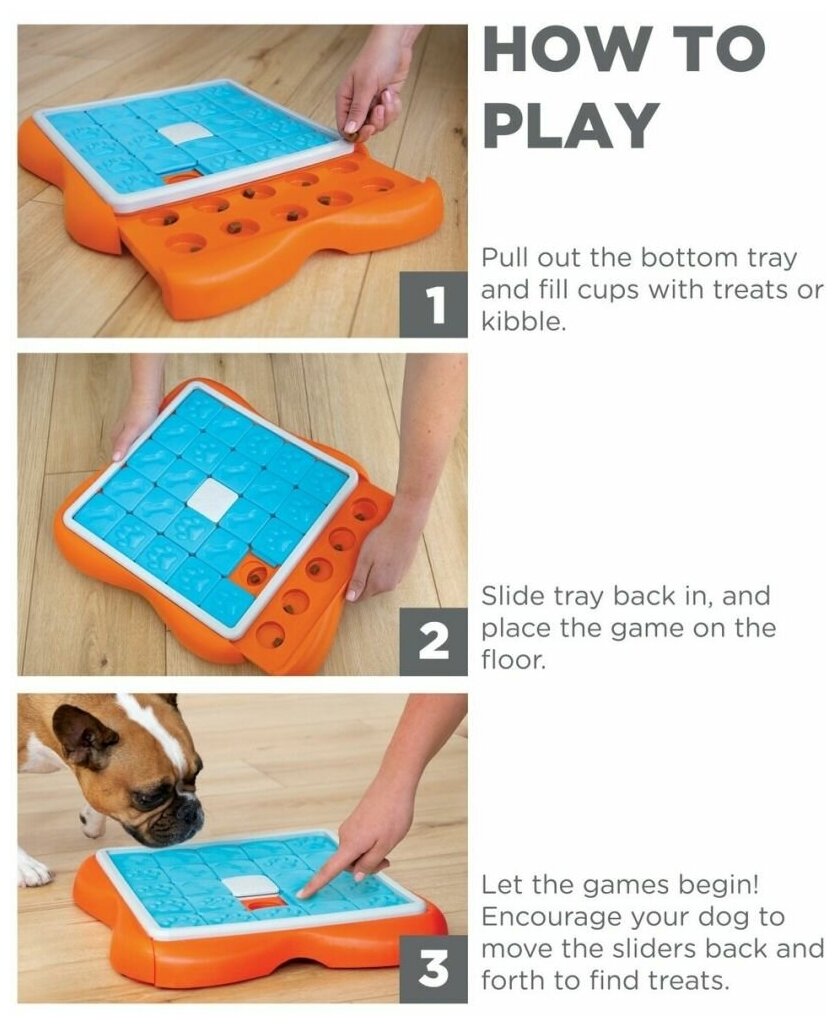 HOW TO PLAY

1

Pull out the bottom tray and fill cups with treats or kibble.

2

Slide tray back in, and place the game on the floor.

3

Let the games begin! Encourage your dog to move the sliders back and forth to find treats.