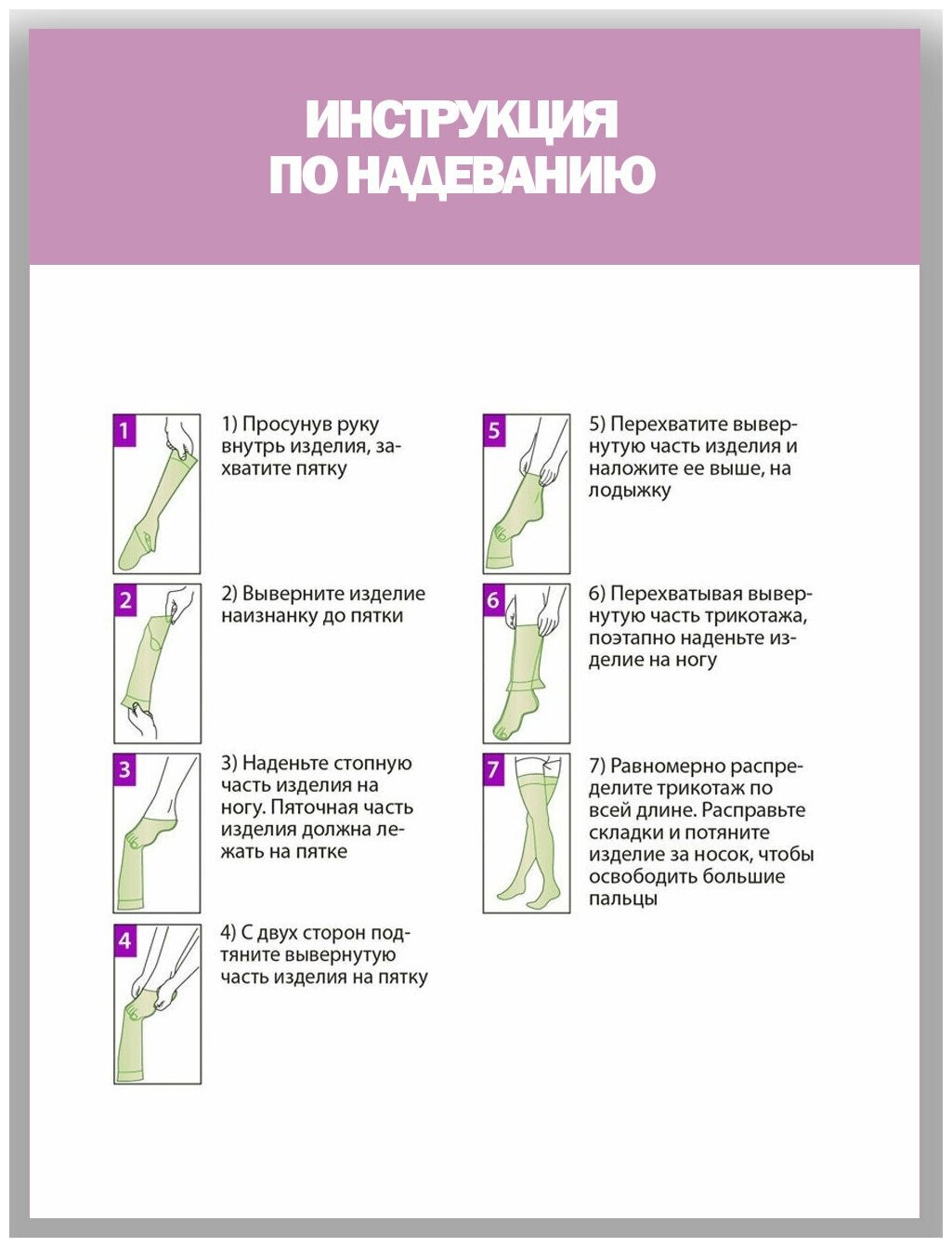 ИНСТРУКЦИЯ
ПО НАДЕВАНИЮ

1

1) Просунув руку внутрь изделия, захватите пятку

2

2) Выверните изделие наизнанку до пятки

3

3) Наденьте стопную часть изделия на ногу. Пяточная часть изделия должна лежать на пятке

4

4) С двух сторон подтяните вывернутую часть изделия на пятку

5

5) Перехватите вывернутую часть изделия и наложите ее выше, на лодыжку

6

6) Перехватывая вывернутую часть трикотажа, поэтапно наденьте изделие на ногу

7

7) Равномерно распределите трикотаж по всей длине. Расправьте складки и потяните изделие за носок, чтобы освободить большие пальцы