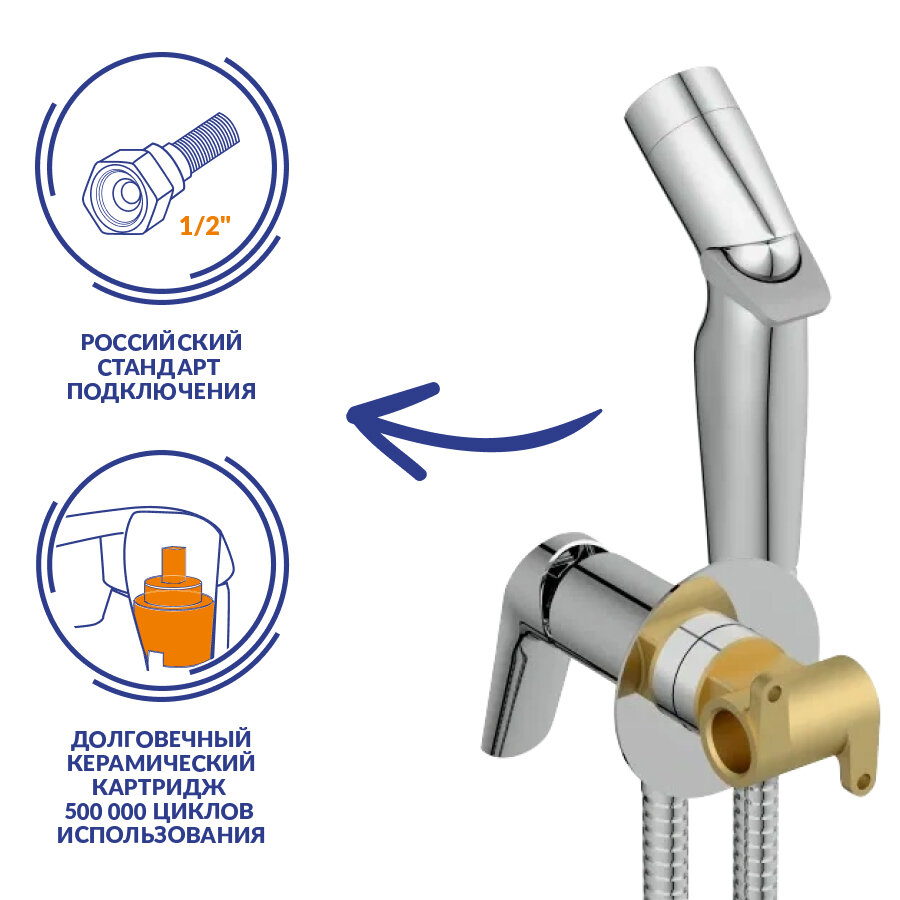 1/2"

РОССИЙСКИЙ СТАНДАРТ ПОДКЛЮЧЕНИЯ

ДОЛГОВЕЧНЫЙ КЕРАМИЧЕСКИЙ КАРТРИДЖ 500 000 ЦИКЛОВ ИСПОЛЬЗОВАНИЯ