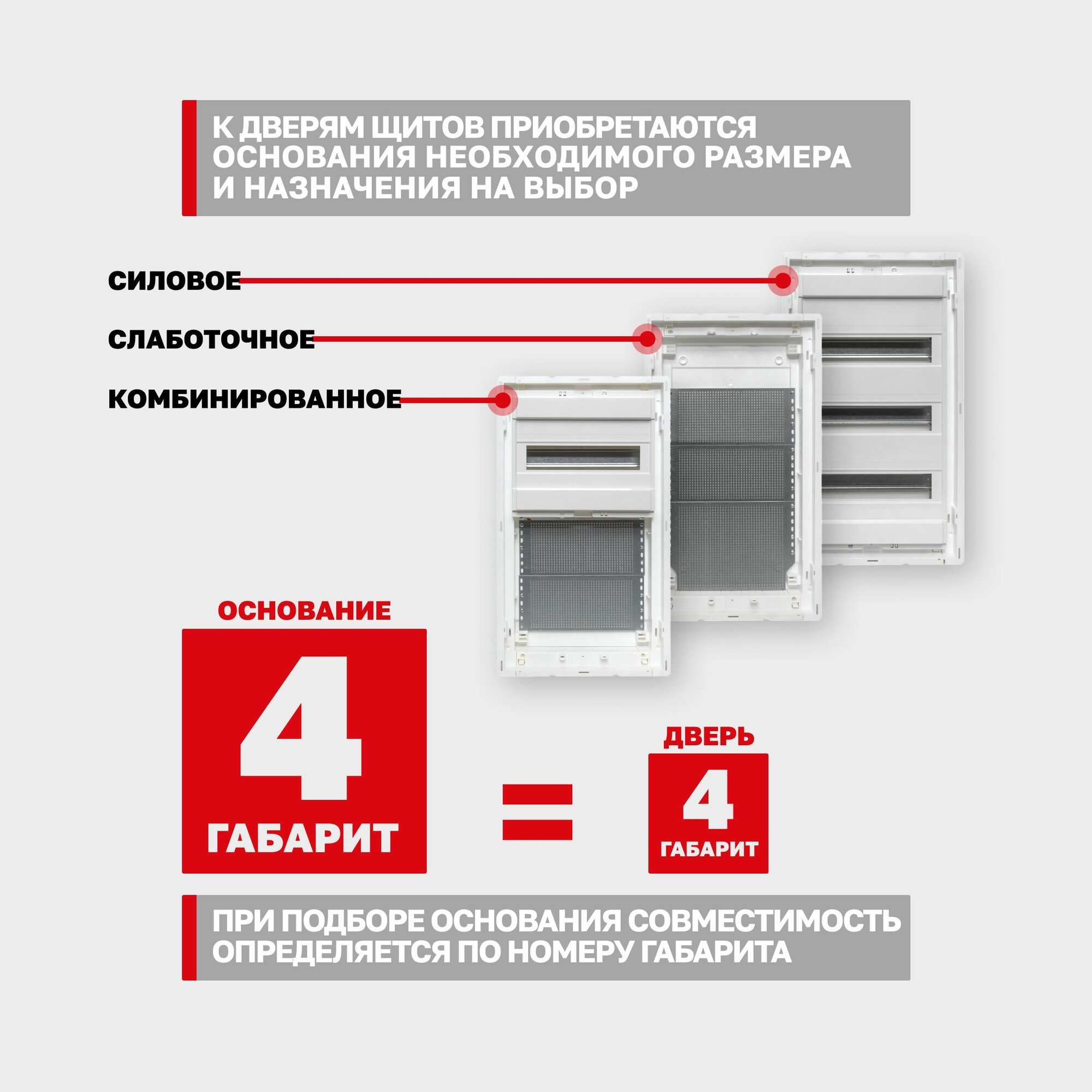 К ДВЕРЯМ ЩИТОВ ПРИОБРЕТАЮТСЯ ОСНОВАНИЯ НЕОБХОДИМОГО РАЗМЕРА И НАЗНАЧЕНИЯ НА ВЫБОР

СИЛОВОЕ

СЛАБОТОЧНОЕ

КОМБИНИРОВАННОЕ

ОСНОВАНИЕ

4

ГАБАРИТ

=

ДВЕРЬ

4

ГАБАРИТ

ПРИ ПОДБОРЕ ОСНОВАНИЯ СОВМЕСТИМОСТЬ ОПРЕДЕЛЯЕТСЯ ПО НОМЕРУ ГАБАРИТА