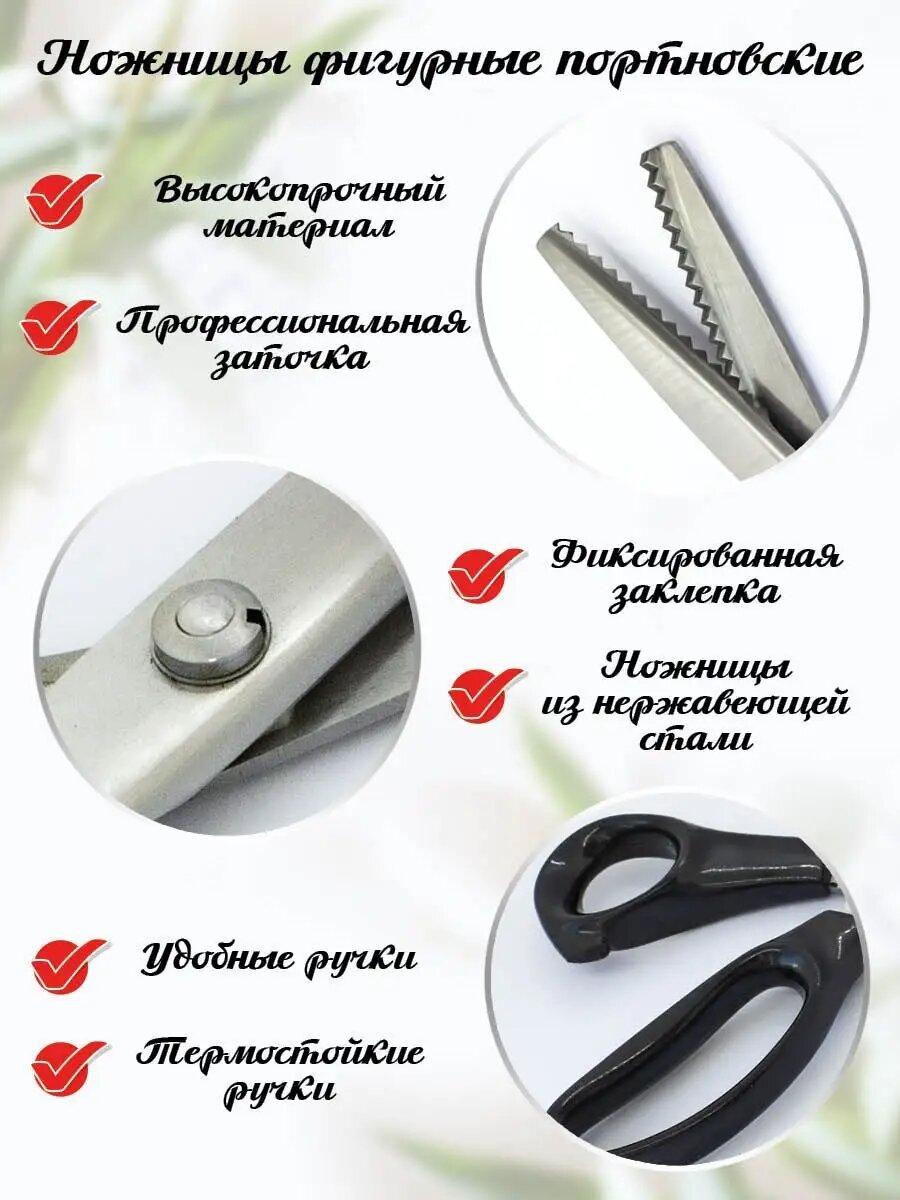 Ножницы фигурные портновские

Высокопрочный материал

Профессиональная заточка

Фиксированная заклепка

Ножницы из нержавеющей стали

Удобные ручки

Термостойкие ручки