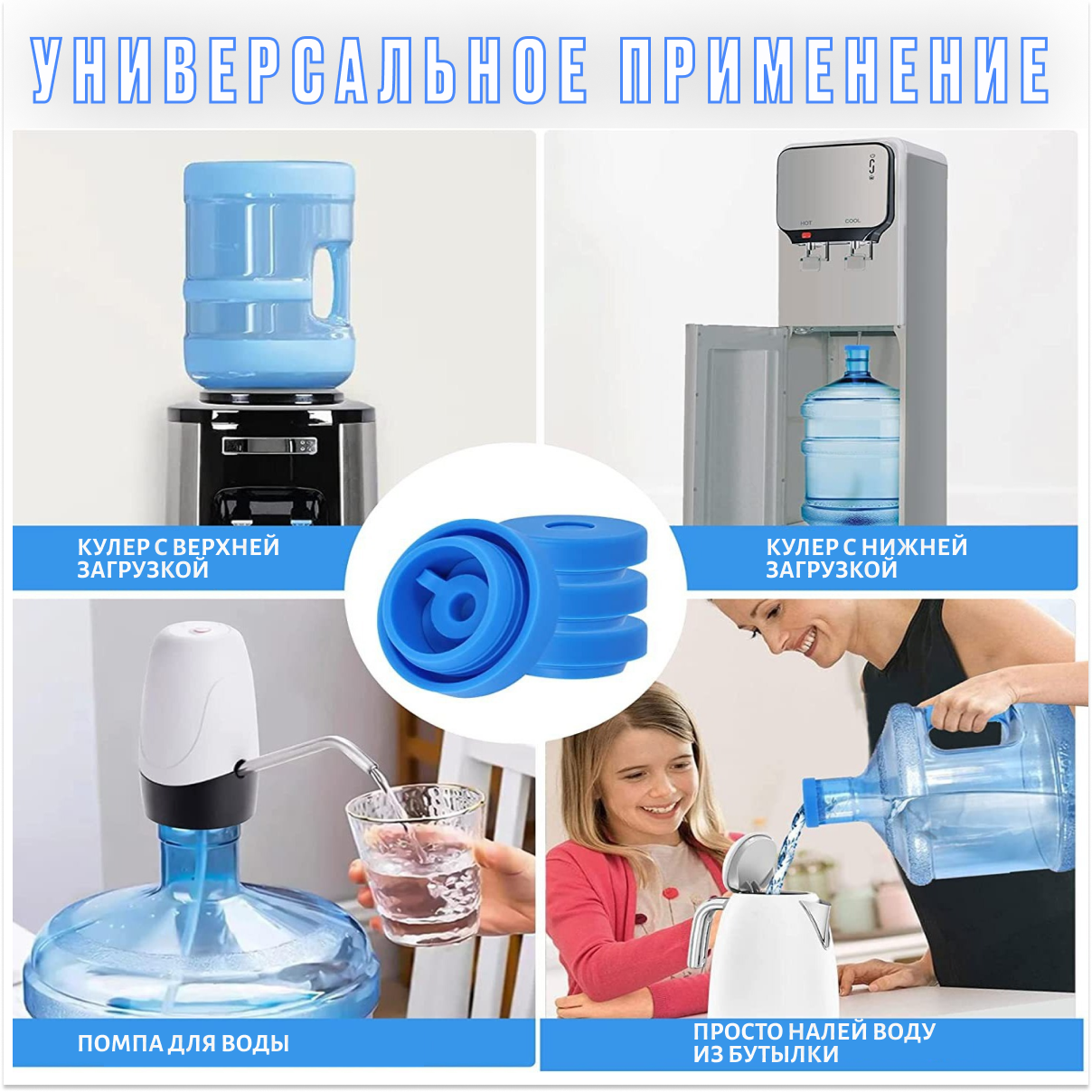 УНИВЕРСАЛЬНОЕ ПРИМЕНЕНИЕ

HOT COOL

КУЛЕР С ВЕРХНЕЙ ЗАГРУЗКОЙ

КУЛЕР С НИЖНЕЙ ЗАГРУЗКОЙ

ПОМПА ДЛЯ ВОДЫ

ПРОСТО НАЛЕЙ ВОДУ ИЗ БУТЫЛКИ