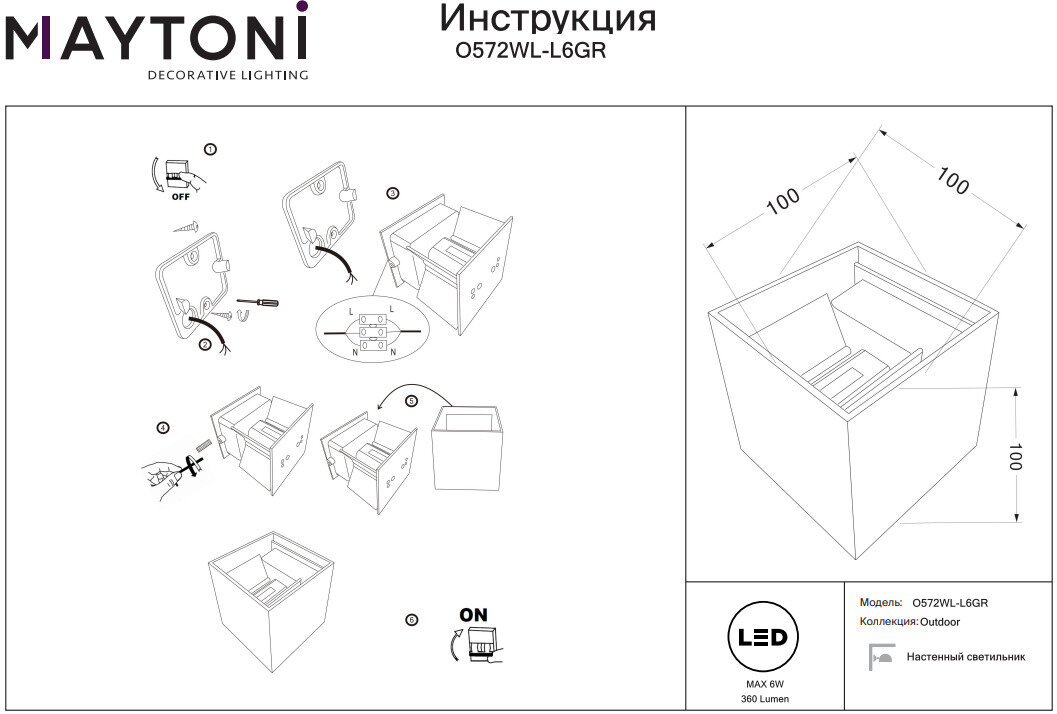 MAYTONI
DECORATIVE LIGHTING

Инструкция
O572WL-L6GR

1
OFF
2
3
L L
N N
4
5
6
ON

100
100
100

LED
MAX 6W
360 Lumen

Модель: O572WL-L6GR
Коллекция: Outdoor
Настенный светильник