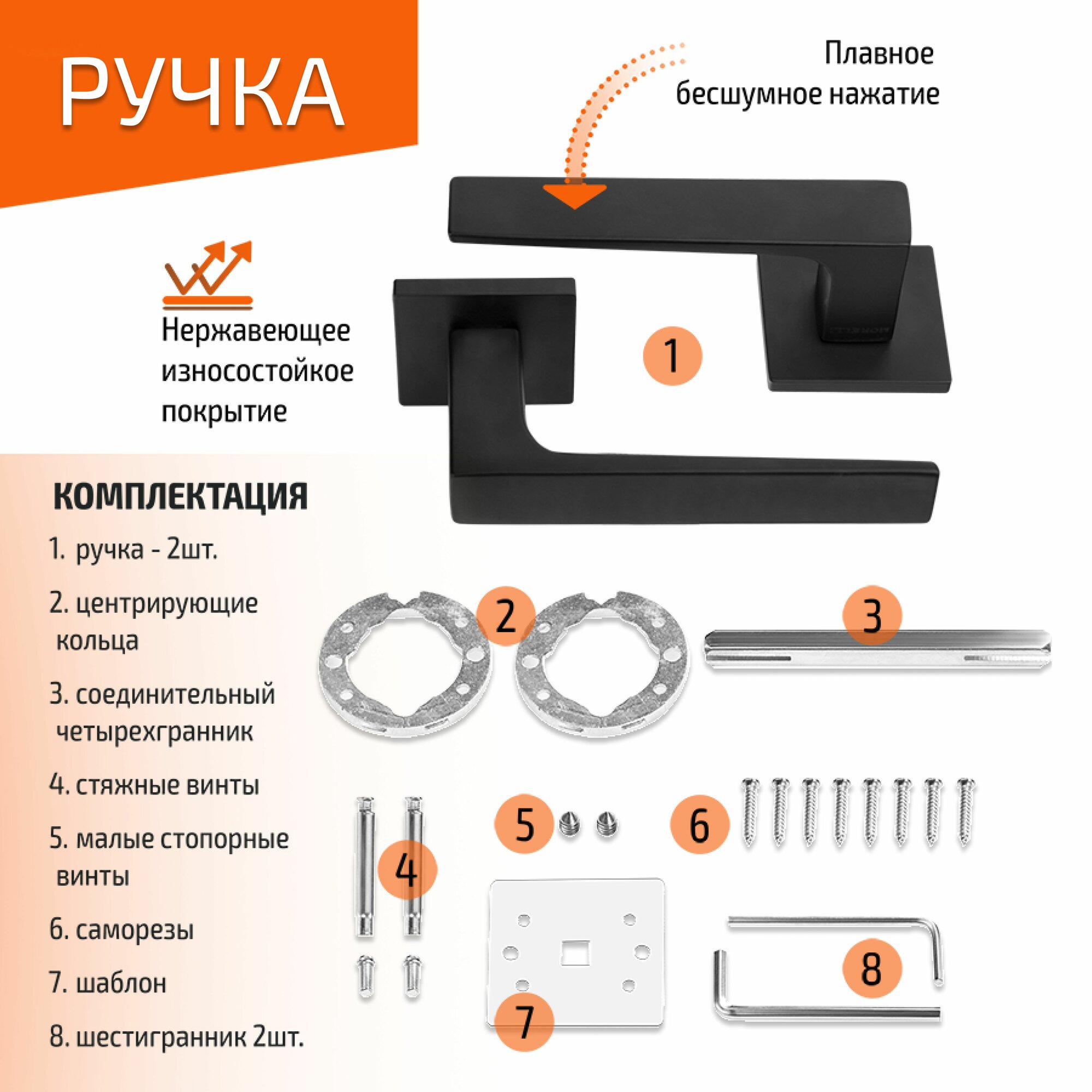 РУЧКА

Плавное бесшумное нажатие

Нержавеющее износостойкое покрытие

1

КОМПЛЕКТАЦИЯ

1. ручка - 2шт.

2. центрирующие кольца

3. соединительный четырехгранник

4. стяжные винты

5. малые стопорные винты

6. саморезы

7. шаблон

8. шестигранник 2шт.

2

3

4

5

6

7

8