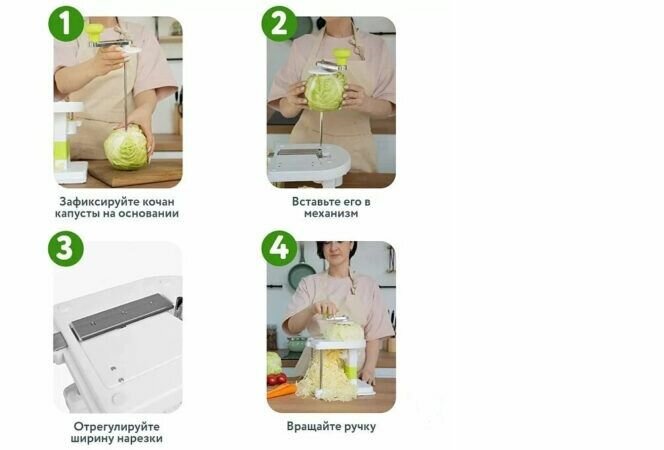 1

Зафиксируйте кочан капусты на основании

2

Вставьте его в механизм

3

Отрегулируйте ширину нарезки

4

Вращайте ручку