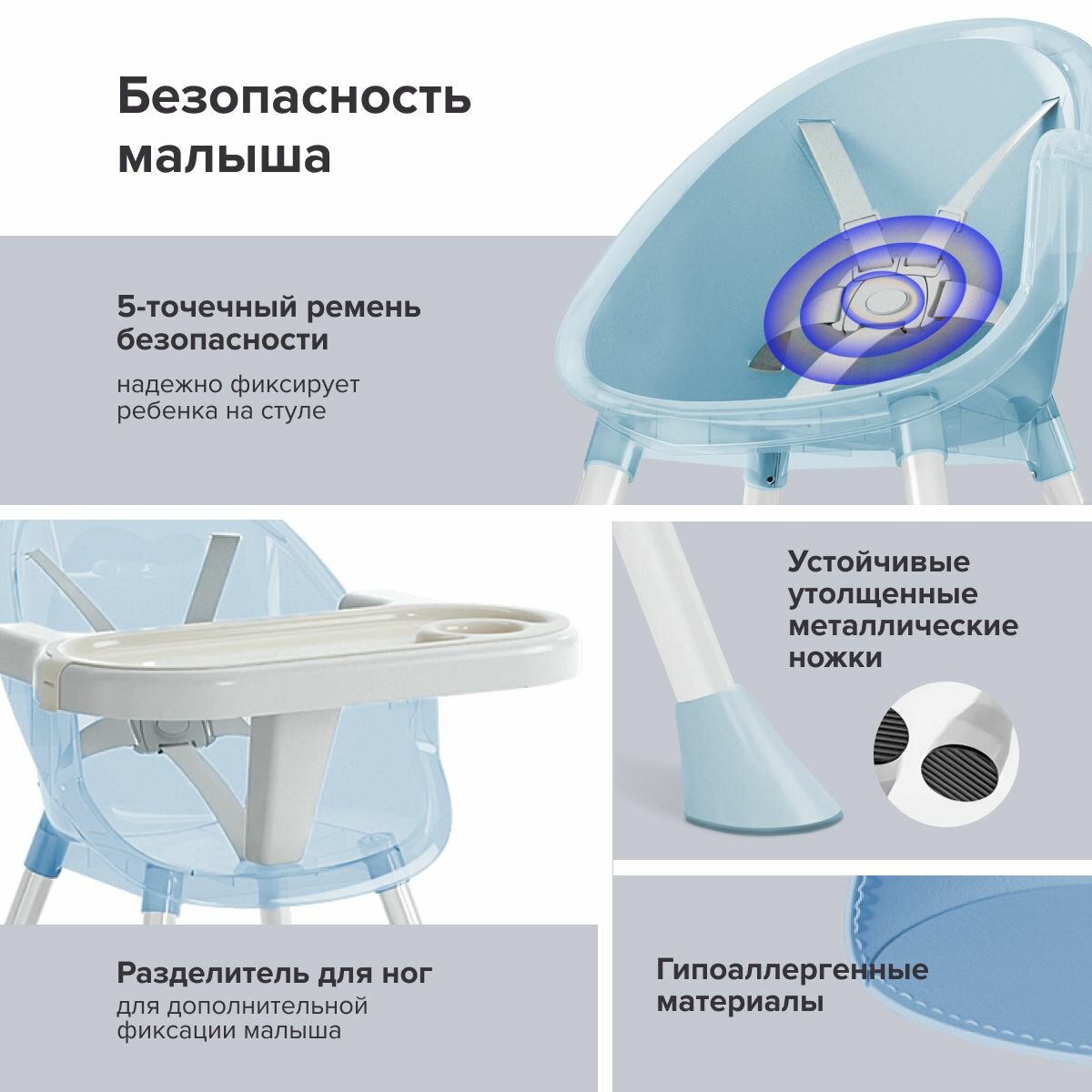 Безопасность малыша

5-точечный ремень безопасности

надежно фиксирует ребенка на стуле

Устойчивые утолщенные металлические ножки

Разделитель для ног

для дополнительной фиксации малыша

Гипоаллергенные материалы