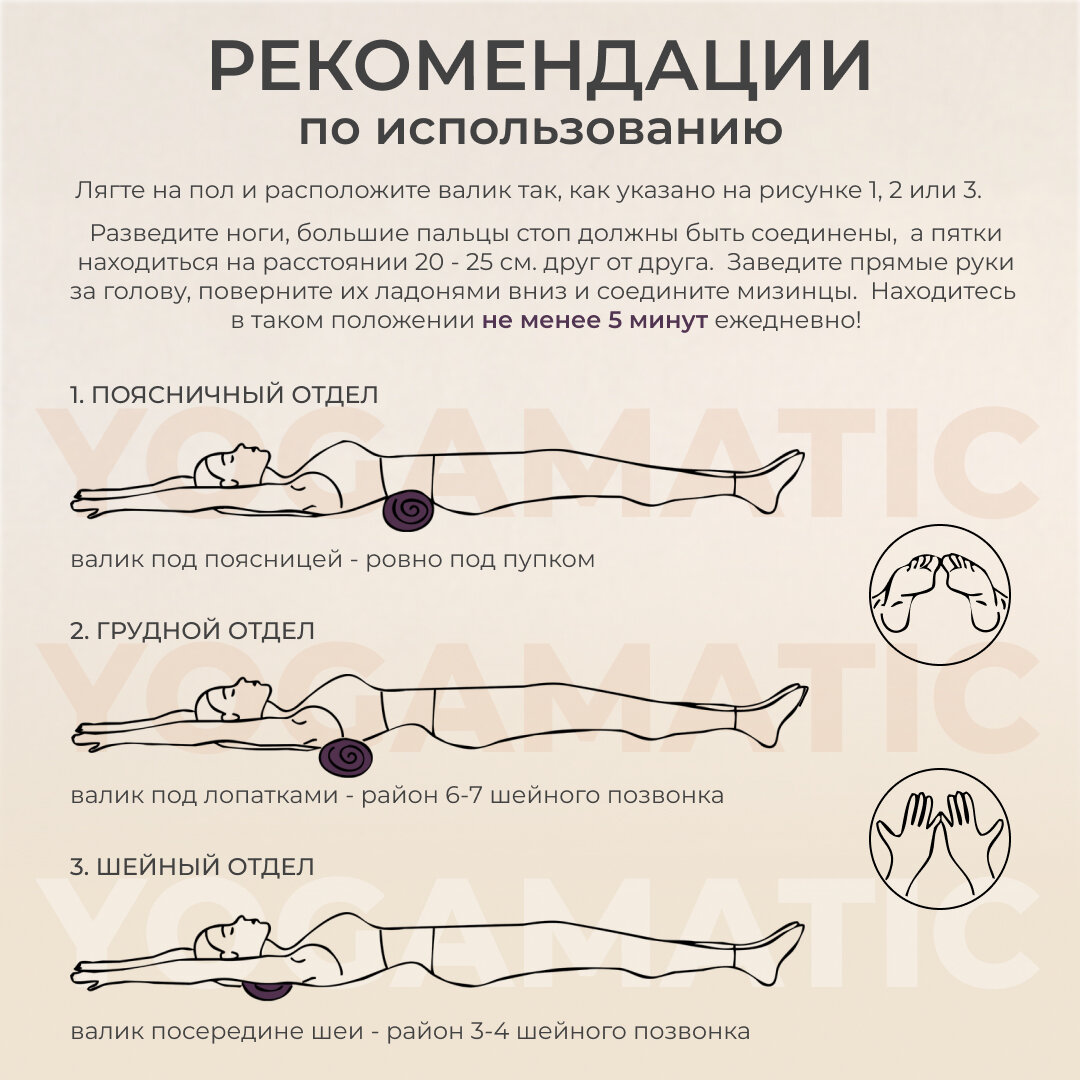 РЕКОМЕНДАЦИИ
по использованию

Лягте на пол и расположите валик так, как указано на рисунке 1, 2 или 3.

Разведите ноги, большие пальцы стоп должны быть соединены, а пятки находиться на расстоянии 20 - 25 см. друг от друга. Заведите прямые руки за голову, поверните их ладонями вниз и соедините мизинцы. Находитесь в таком положении не менее 5 минут ежедневно!

1. ПОЯСНИЧНЫЙ ОТДЕЛ

YOGAMATIC

валик под поясницей - ровно под пупком

2. ГРУДНОЙ ОТДЕЛ

YOGAMATIC

валик под лопатками - район 6-7 шейного позвонка

3. ШЕЙНЫЙ ОТДЕЛ

YOGAMATIC

валик посередине шеи - район 3-4 шейного позвонка