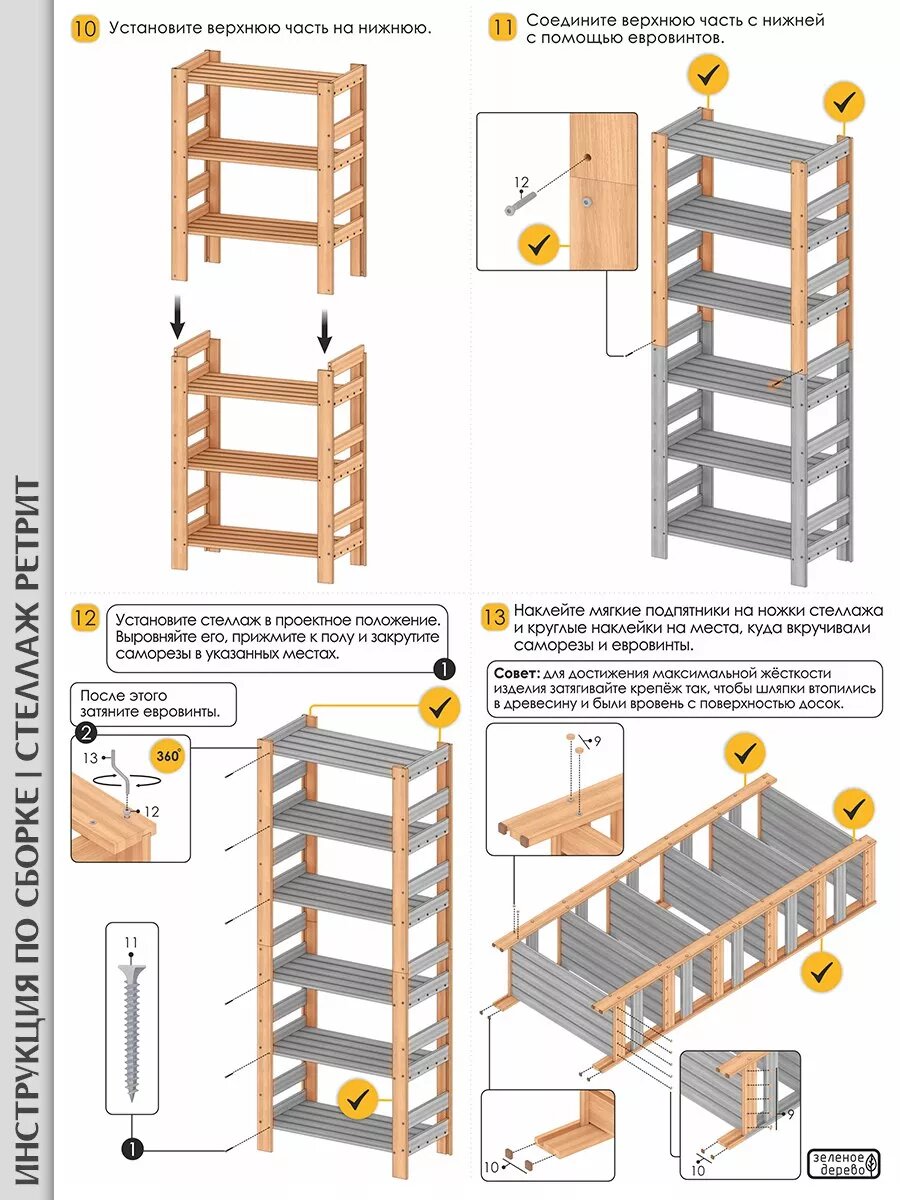 ИНСТРУКЦИЯ ПО СБОРКЕ | СТЕЛЛАЖ РЕТРИТ

10 Установите верхнюю часть на нижнюю.

11 Соедините верхнюю часть с нижней с помощью евровинтов.

12

12 Установите стеллаж в проектное положение. Выровняйте его, прижмите к полу и закрутите саморезы в указанных местах.

1

После этого затяните евровинты.

2

13

360°

12

11

1

13 Наклейте мягкие подпятники на ножки стеллажа и круглые наклейки на места, куда вкручивали саморезы и евровинты.

Совет: для достижения максимальной жёсткости изделия затягивайте крепёж так, чтобы шляпки втопились в древесину и были вровень с поверхностью досок.

9

10

9

10

зеленое дерево