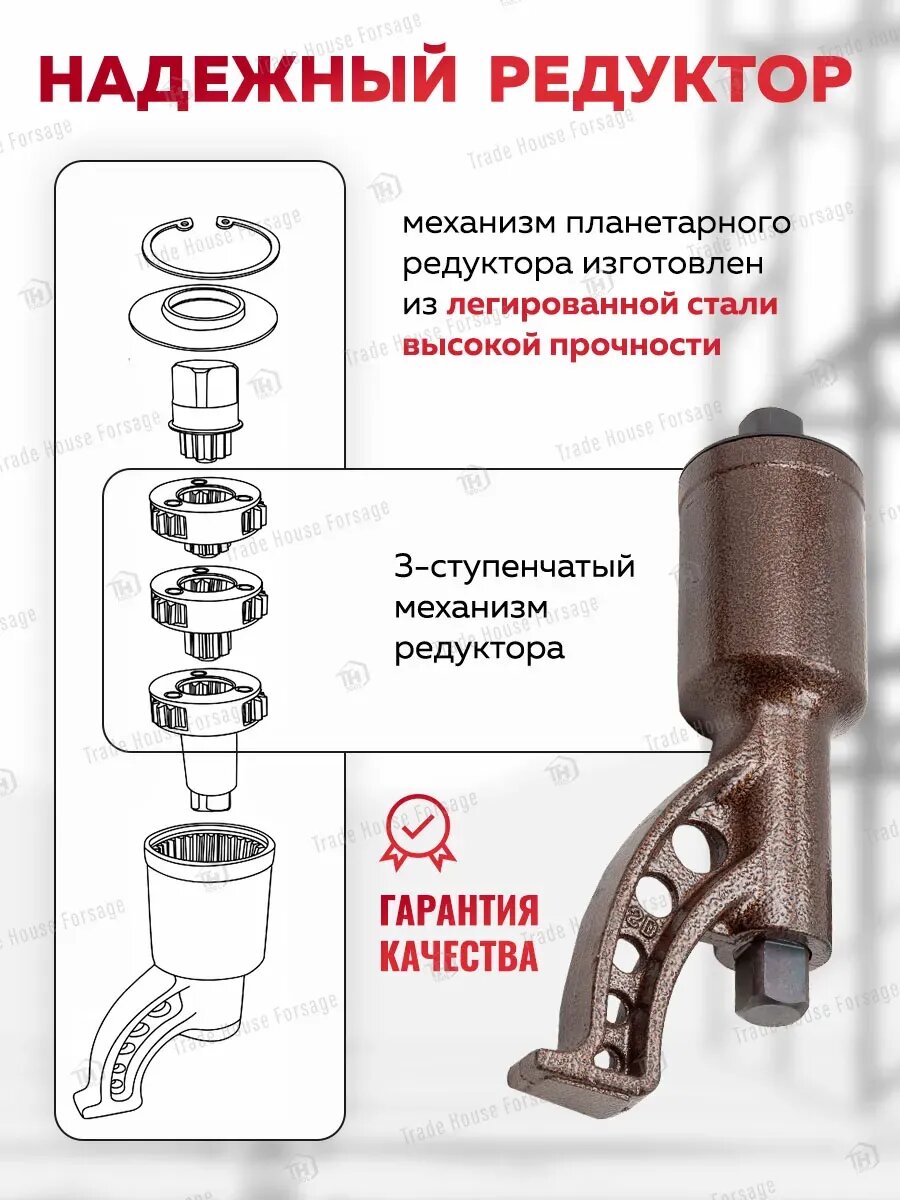 НАДЕЖНЫЙ РЕДУКТОР

механизм планетарного редуктора изготовлен из легированной стали высокой прочности

3-ступенчатый механизм редуктора

ГАРАНТИЯ КАЧЕСТВА

Trade House Forsage