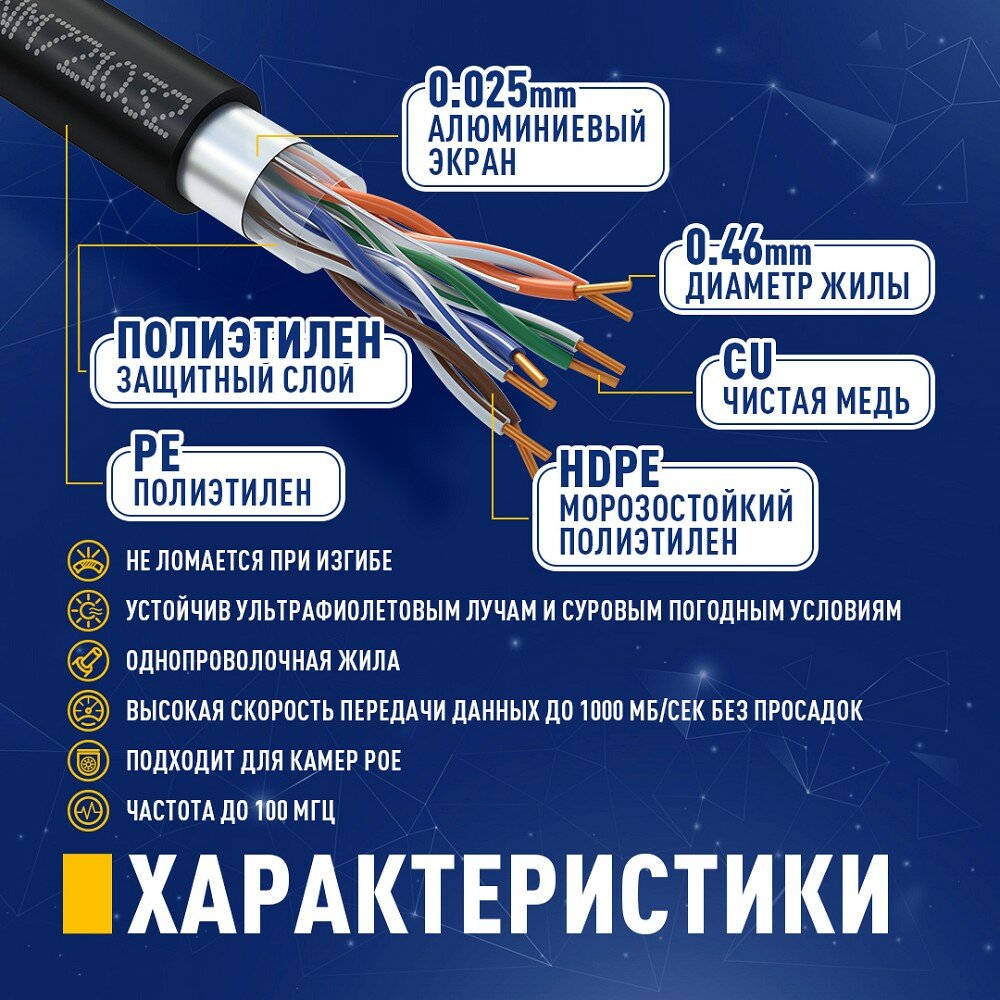 0.025mm
АЛЮМИНИЕВЫЙ ЭКРАН

0.46mm
ДИАМЕТР ЖИЛЫ

ПОЛИЭТИЛЕН
ЗАЩИТНЫЙ СЛОЙ

CU
ЧИСТАЯ МЕДЬ

PE
ПОЛИЭТИЛЕН

HDPE
МОРОЗОСТОЙКИЙ ПОЛИЭТИЛЕН

НЕ ЛОМАЕТСЯ ПРИ ИЗГИБЕ

УСТОЙЧИВ УЛЬТРАФИОЛЕТОВЫМ ЛУЧАМ И СУРОВЫМ ПОГОДНЫМ УСЛОВИЯМ

ОДНОПРОВОЛОЧНАЯ ЖИЛА

ВЫСОКАЯ СКОРОСТЬ ПЕРЕДАЧИ ДАННЫХ ДО 1000 МБ/СЕК БЕЗ ПРОСАДОК

ПОДХОДИТ ДЛЯ КАМЕР POE

ЧАСТОТА ДО 100 МГЦ

ХАРАКТЕРИСТИКИ