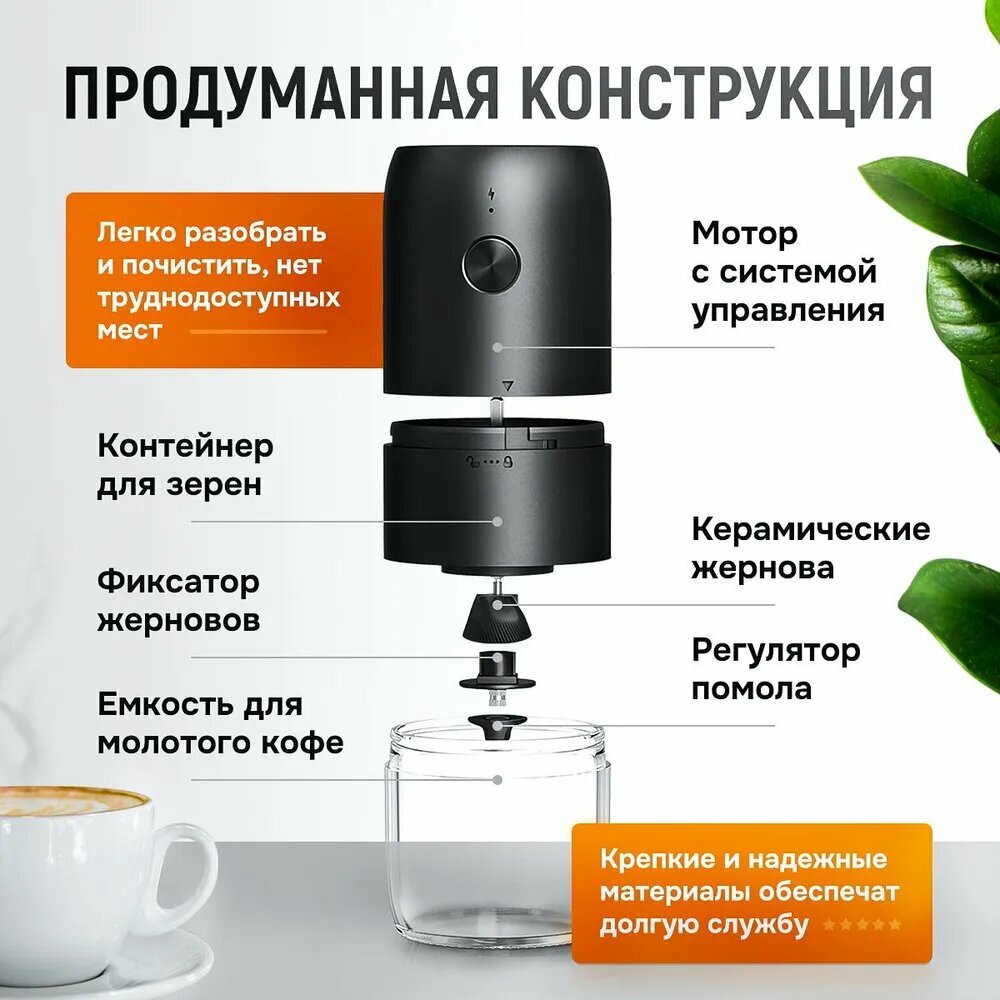 ПРОДУМАННАЯ КОНСТРУКЦИЯ

Легко разобрать и почистить, нет труднодоступных мест

Мотор с системой управления

Контейнер для зерен

Керамические жернова

Фиксатор жерновов

Регулятор помола

Емкость для молотого кофе

Крепкие и надежные материалы обеспечат долгую службу ★★★★★