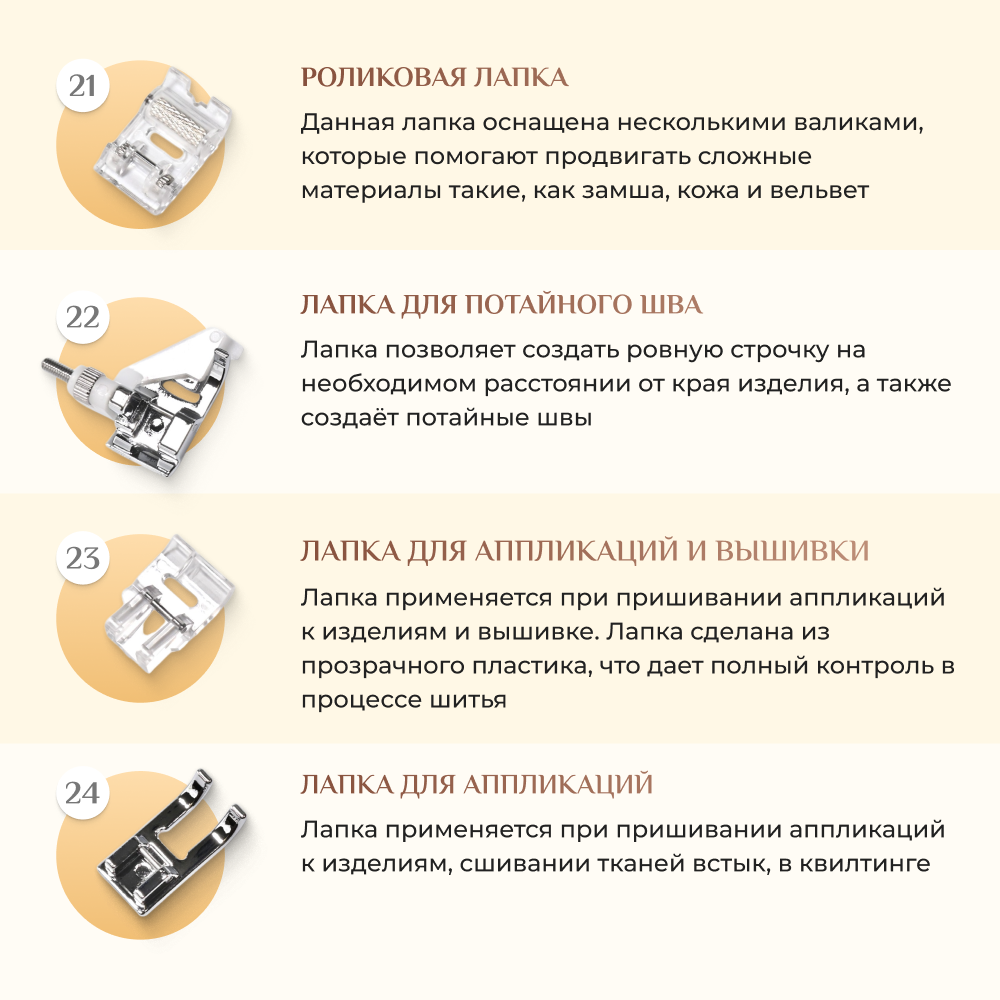 21

РОЛИКОВАЯ ЛАПКА

Данная лапка оснащена несколькими валиками, которые помогают продвигать сложные материалы такие, как замша, кожа и вельвет

22

ЛАПКА ДЛЯ ПОТАЙНОГО ШВА

Лапка позволяет создать ровную строчку на необходимом расстоянии от края изделия, а также создаёт потайные швы

23

ЛАПКА ДЛЯ АППЛИКАЦИЙ И ВЫШИВКИ

Лапка применяется при пришивании аппликаций к изделиям и вышивке. Лапка сделана из прозрачного пластика, что дает полный контроль в процессе шитья

24

ЛАПКА ДЛЯ АППЛИКАЦИЙ

Лапка применяется при пришивании аппликаций к изделиям, сшивании тканей встык, в квилтинге