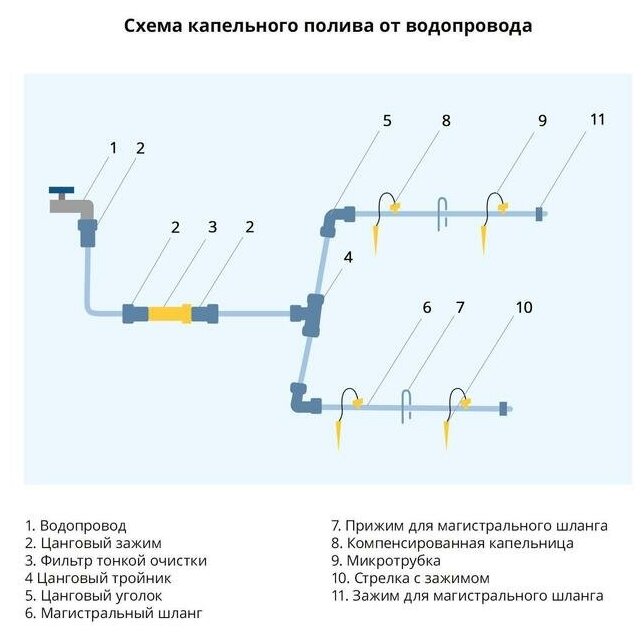 Схема капельного полива от водопровода

1
2
2
3
2
5
8
9
11
4
6
7
10

1. Водопровод
2. Цанговый зажим
3. Фильтр тонкой очистки
4 Цанговый тройник
5. Цанговый уголок
6. Магистральный шланг

7. Прижим для магистрального шланга
8. Компенсированная капельница
9. Микротрубка
10. Стрелка с зажимом
11. Зажим для магистрального шланга