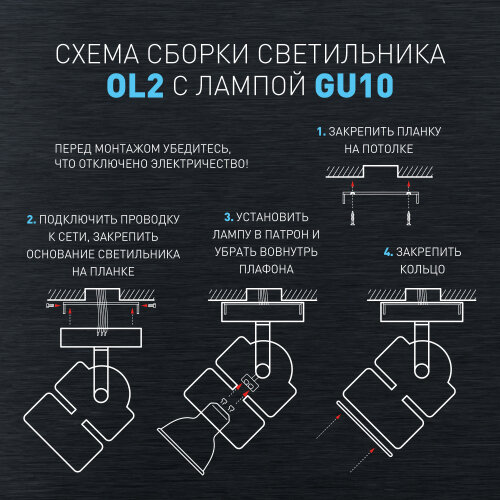 СХЕМА СБОРКИ СВЕТИЛЬНИКА
OL2 С ЛАМПОЙ GU10

ПЕРЕД МОНТАЖОМ УБЕДИТЕСЬ, ЧТО ОТКЛЮЧЕНО ЭЛЕКТРИЧЕСТВО!

1. ЗАКРЕПИТЬ ПЛАНКУ НА ПОТОЛКЕ

2. ПОДКЛЮЧИТЬ ПРОВОДКУ К СЕТИ, ЗАКРЕПИТЬ ОСНОВАНИЕ СВЕТИЛЬНИКА НА ПЛАНКЕ

3. УСТАНОВИТЬ ЛАМПУ В ПАТРОН И УБРАТЬ ВОВНУТРЬ ПЛАФОНА

4. ЗАКРЕПИТЬ КОЛЬЦО