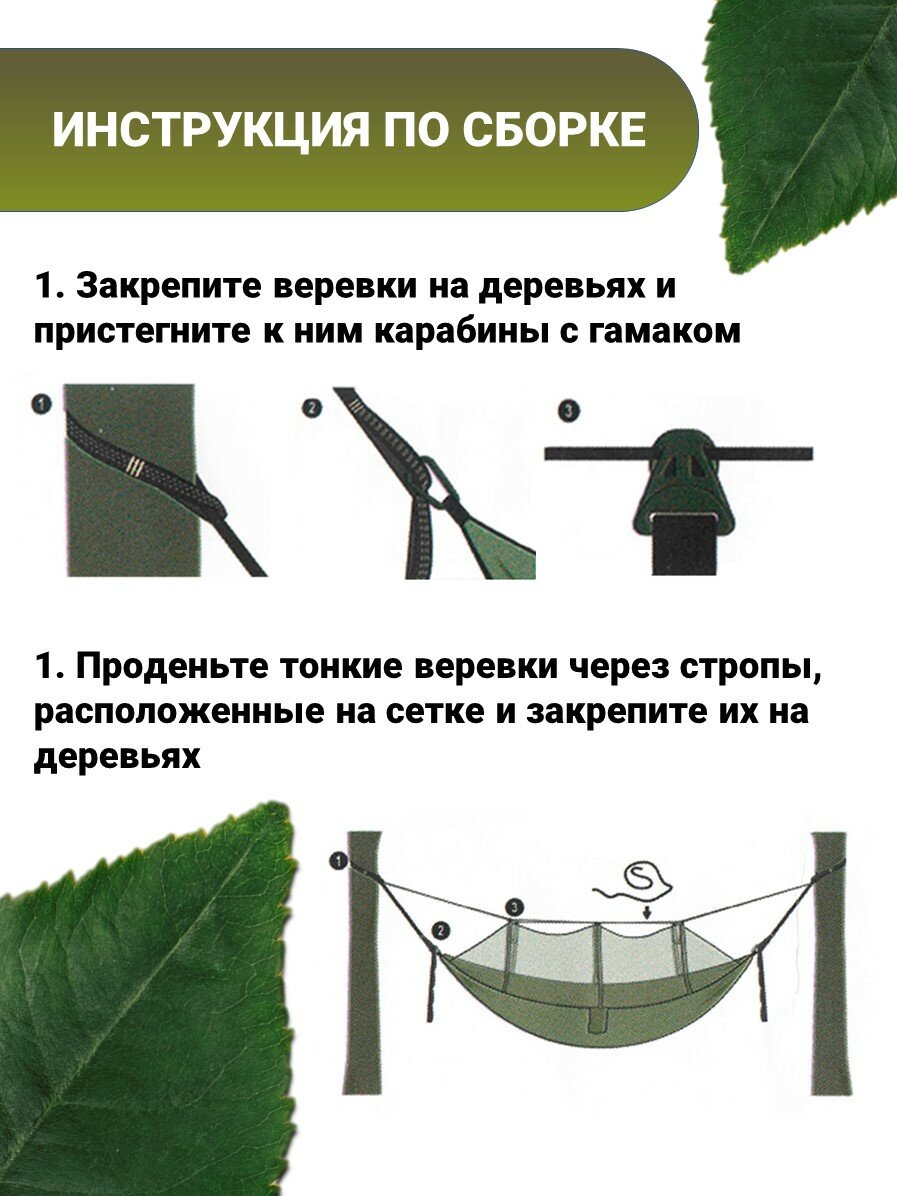 ИНСТРУКЦИЯ ПО СБОРКЕ

1. Закрепите веревки на деревьях и пристегните к ним карабины с гамаком

1

2

3

1. Проденьте тонкие веревки через стропы, расположенные на сетке и закрепите их на деревьях

1

2

3