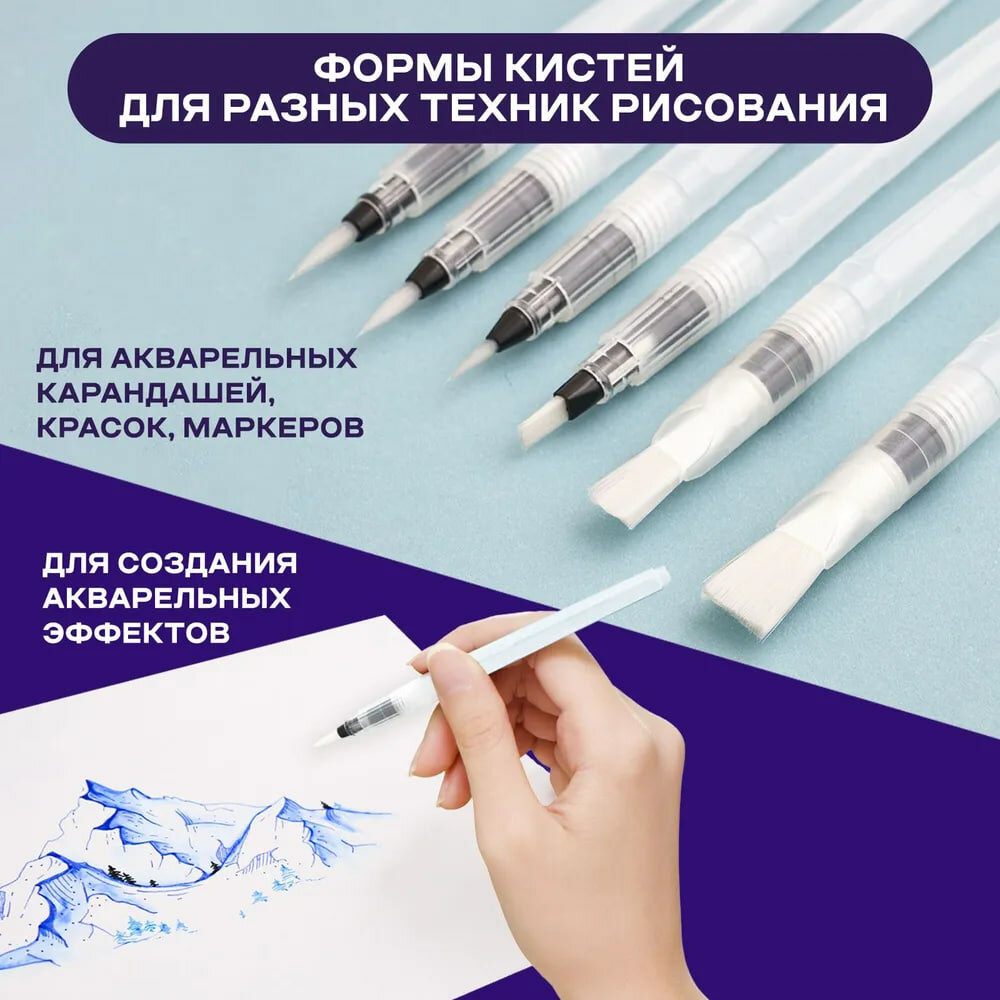 ФОРМЫ КИСТЕЙ
ДЛЯ РАЗНЫХ ТЕХНИК РИСОВАНИЯ

ДЛЯ АКВАРЕЛЬНЫХ КАРАНДАШЕЙ, КРАСОК, МАРКЕРОВ

ДЛЯ СОЗДАНИЯ АКВАРЕЛЬНЫХ ЭФФЕКТОВ