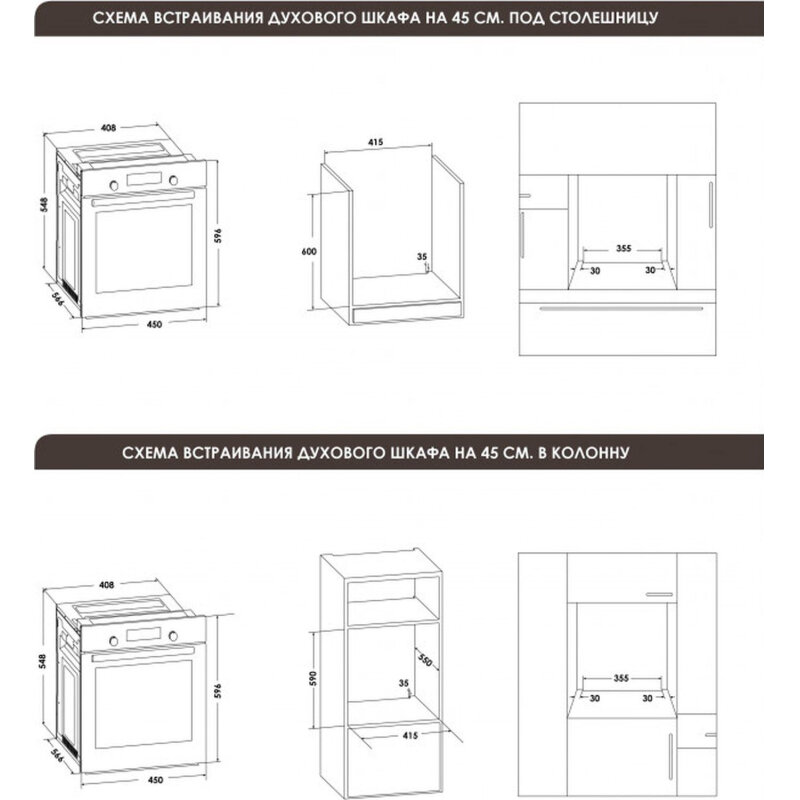 СХЕМА ВСТРАИВАНИЯ ДУХОВОГО ШКАФА НА 45 СМ. ПОД СТОЛЕШНИЦУ

408
548
596
566
450

415
600
35

355
30
30

СХЕМА ВСТРАИВАНИЯ ДУХОВОГО ШКАФА НА 45 СМ. В КОЛОННУ

408
548
596
566
450

590
550
35
415

355
30
30