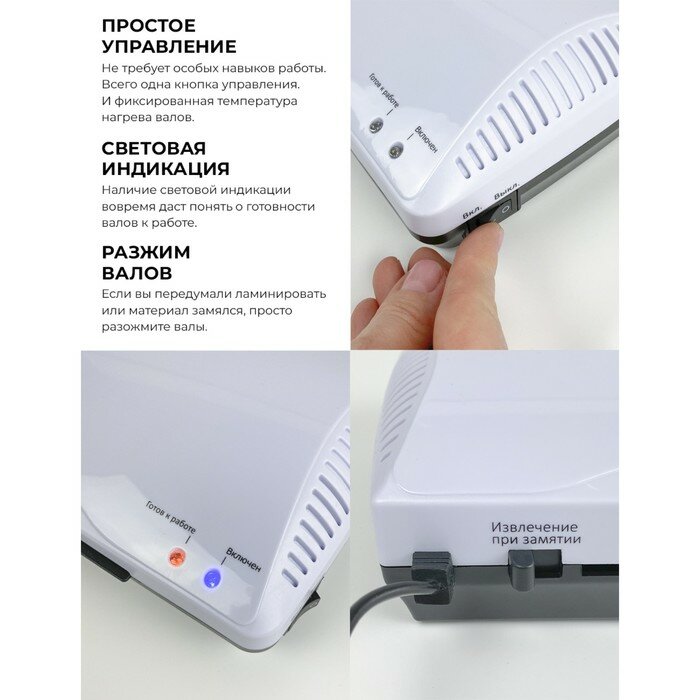 ПРОСТОЕ УПРАВЛЕНИЕ
Не требует особых навыков работы. Всего одна кнопка управления. И фиксированная температура нагрева валов.

СВЕТОВАЯ ИНДИКАЦИЯ
Наличие световой индикации вовремя даст понять о готовности валов к работе.

РАЗЖИМ ВАЛОВ
Если вы передумали ламинировать или материал замялся, просто разожмите валы.

Готов к работе
Включен
Вкл.
Выкл.

Готов к работе
Включен

Извлечение при замятии