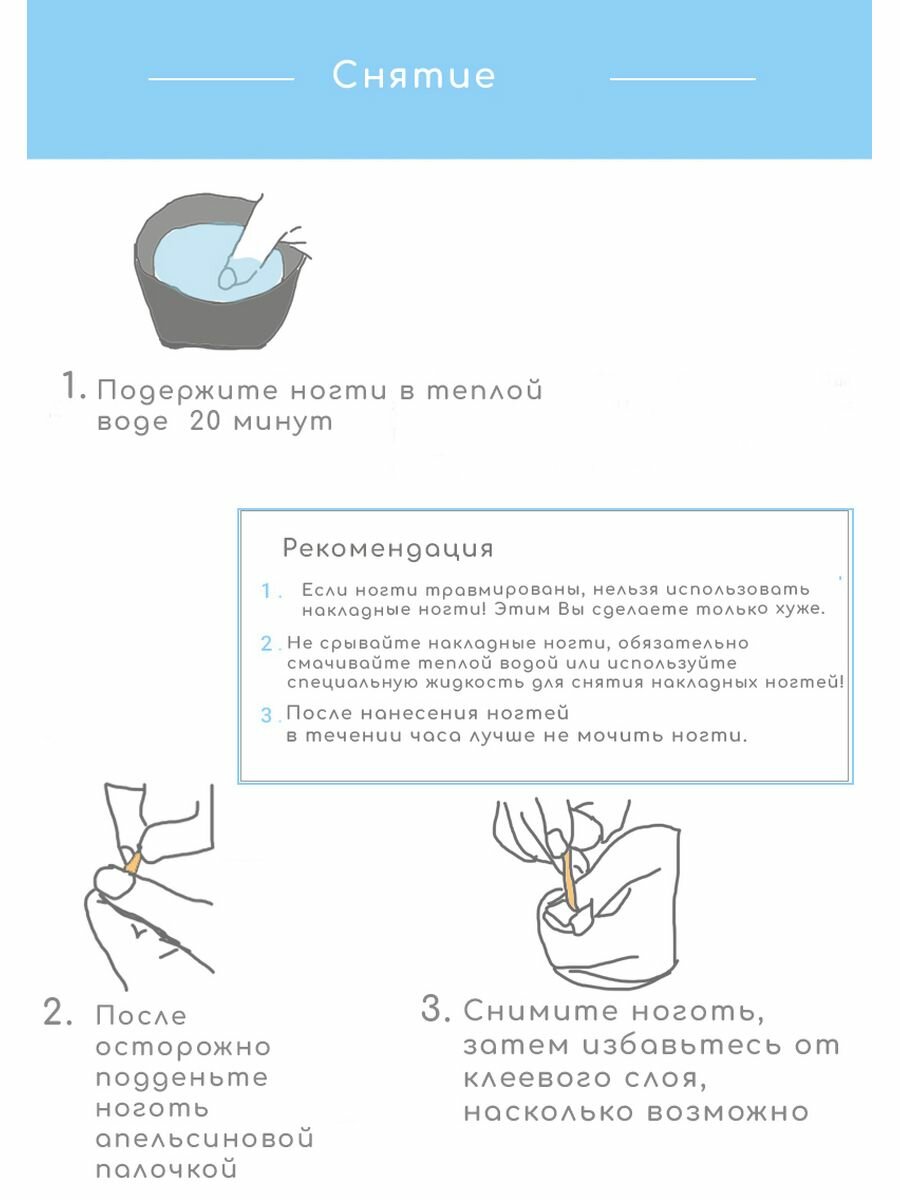 Снятие

1. Подержите ногти в теплой воде 20 минут

Рекомендация

1. Если ногти травмированы, нельзя использовать накладные ногти! Этим Вы сделаете только хуже.

2. Не срывайте накладные ногти, обязательно смачивайте теплой водой или используйте специальную жидкость для снятия накладных ногтей!

3. После нанесения ногтей в течении часа лучше не мочить ногти.

2. После осторожно подденьте ноготь апельсиновой палочкой

3. Снимите ноготь, затем избавьтесь от клеевого слоя, насколько возможно