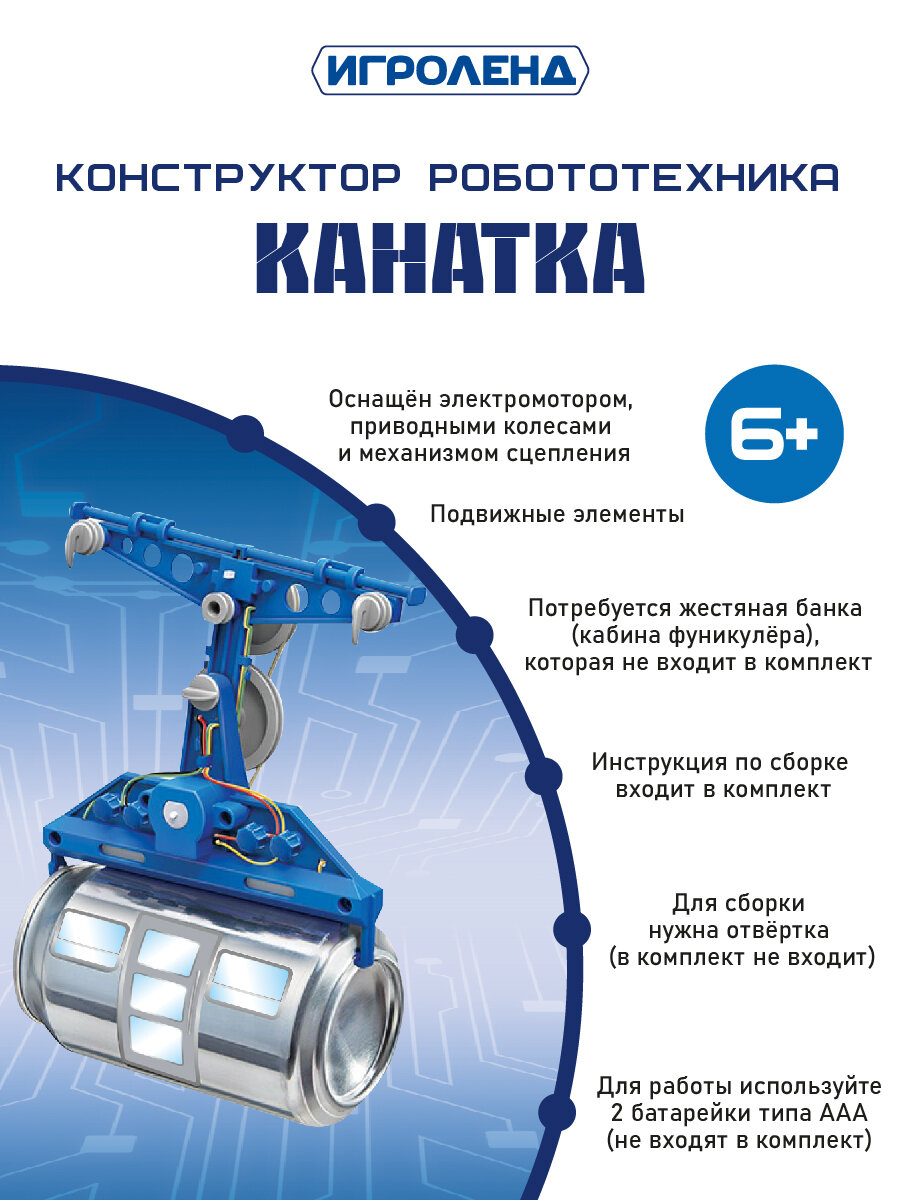 ИГРОЛЕНД

КОНСТРУКТОР РОБОТОТЕХНИКА

КАНАТКА

Оснащён электромотором, приводными колесами и механизмом сцепления

6+

Подвижные элементы

Потребуется жестяная банка (кабина фуникулёра), которая не входит в комплект

Инструкция по сборке входит в комплект

Для сборки нужна отвёртка (в комплект не входит)

Для работы используйте 2 батарейки типа ААА (не входят в комплект)