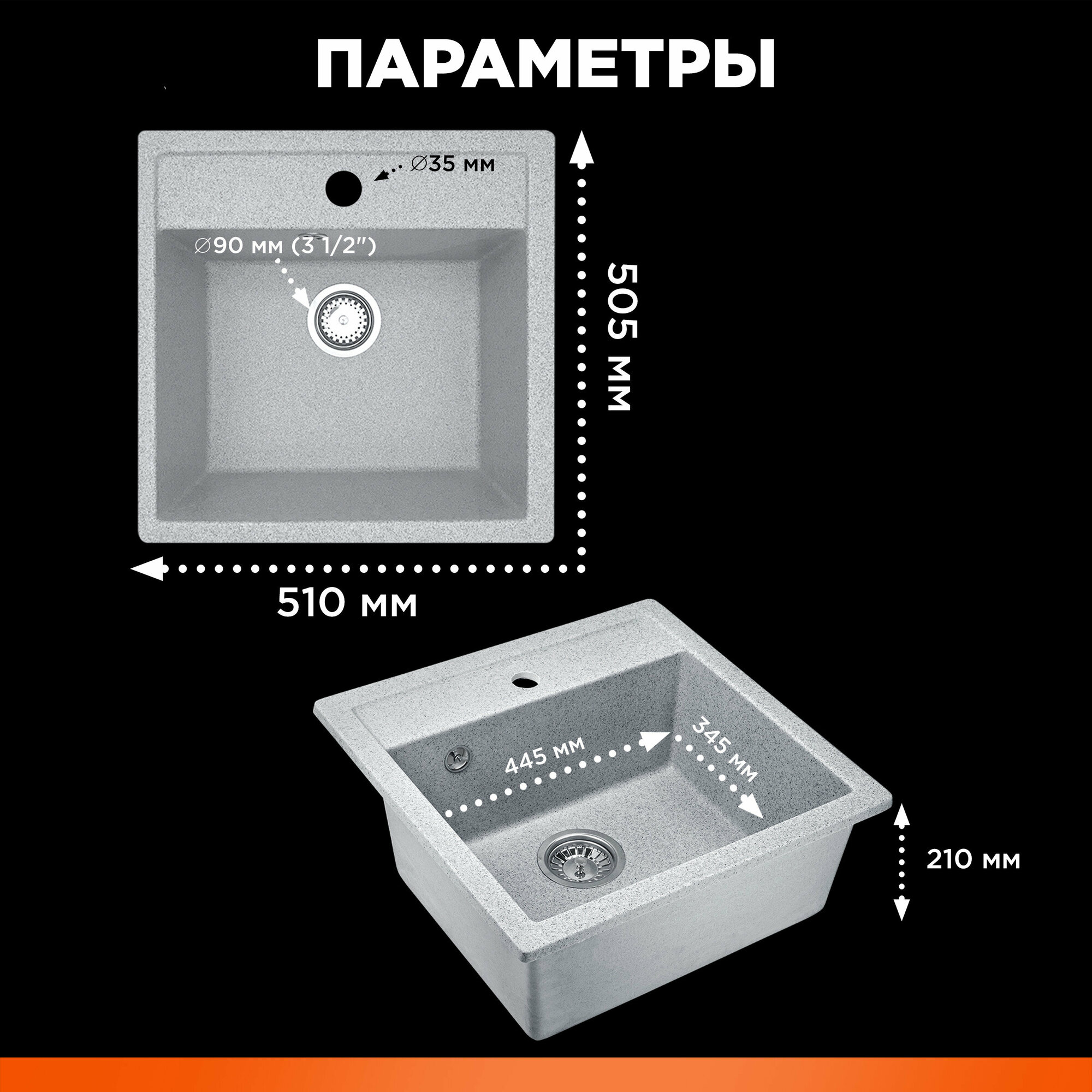 ПАРАМЕТРЫ

∅35 мм

∅90 мм (3 1/2")

505 мм

510 мм

445 мм

345 мм

210 мм