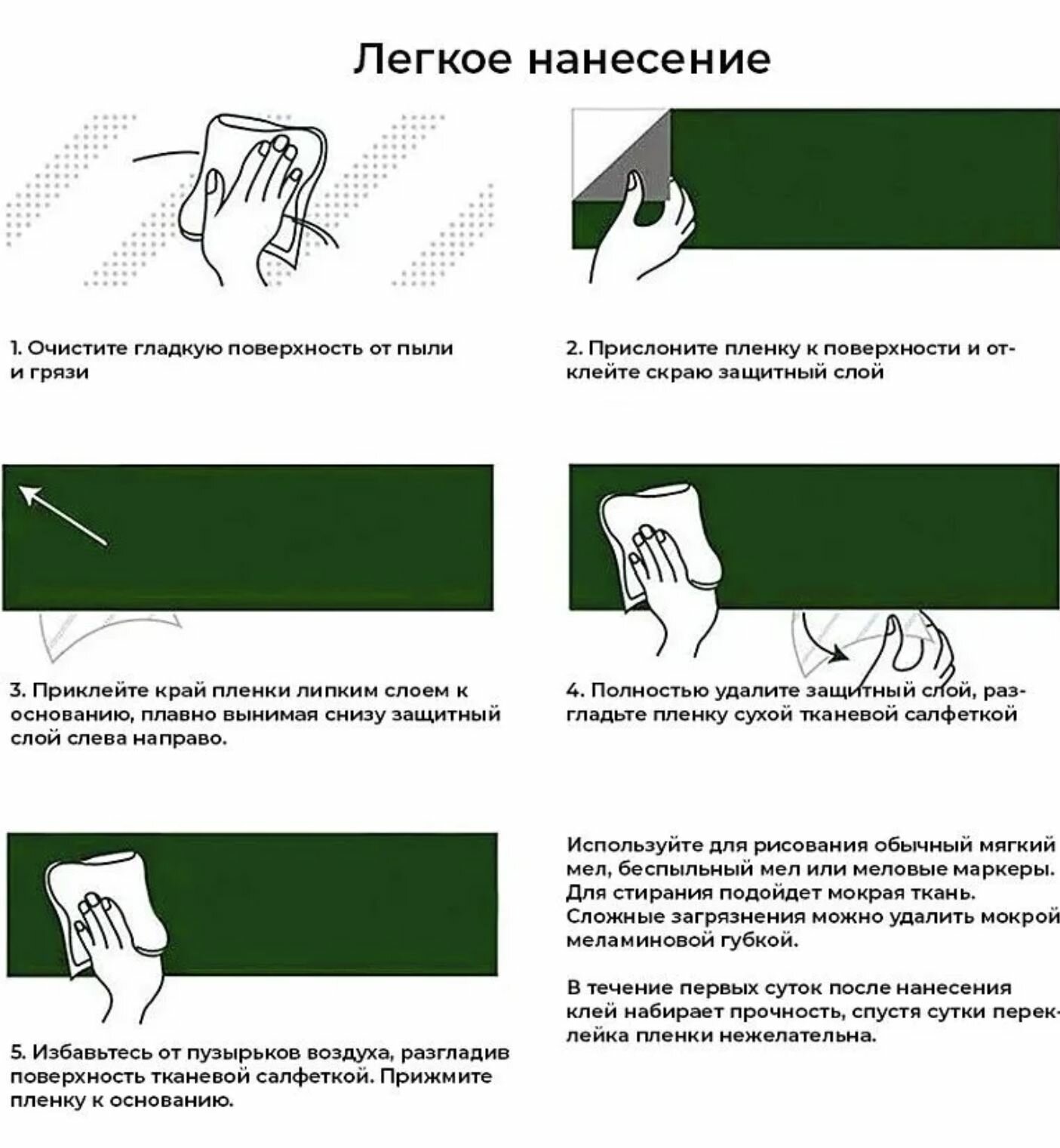 Легкое нанесение

1. Очистите гладкую поверхность от пыли и грязи

2. Прислоните пленку к поверхности и отклейте скраю защитный слой

3. Приклейте край пленки липким слоем к основанию, плавно вынимая снизу защитный слой слева направо.

4. Полностью удалите защитный слой, разгладьте пленку сухой тканевой салфеткой

5. Избавьтесь от пузырьков воздуха, разгладив поверхность тканевой салфеткой. Прижмите пленку к основанию.

Используйте для рисования обычный мягкий мел, беспыльный мел или меловые маркеры. Для стирания подойдет мокрая ткань. Сложные загрязнения можно удалить мокрой меламиновой губкой.

В течение первых суток после нанесения клей набирает прочность, спустя сутки переклейка пленки нежелательна.