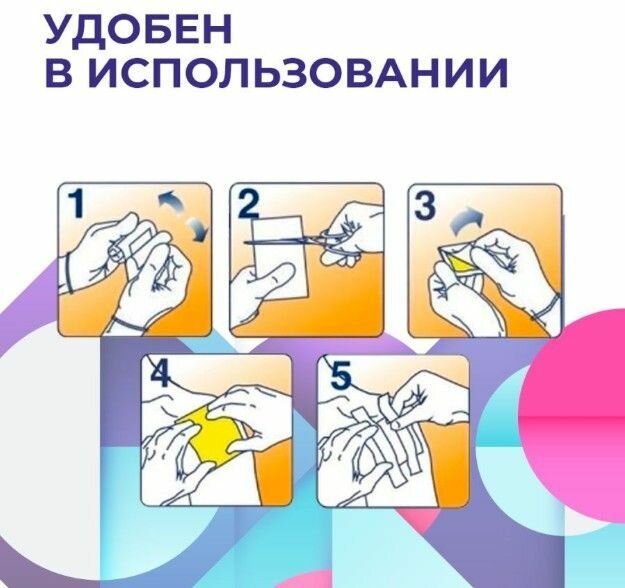 УДОБЕН
В ИСПОЛЬЗОВАНИИ

1

2

3

4

5