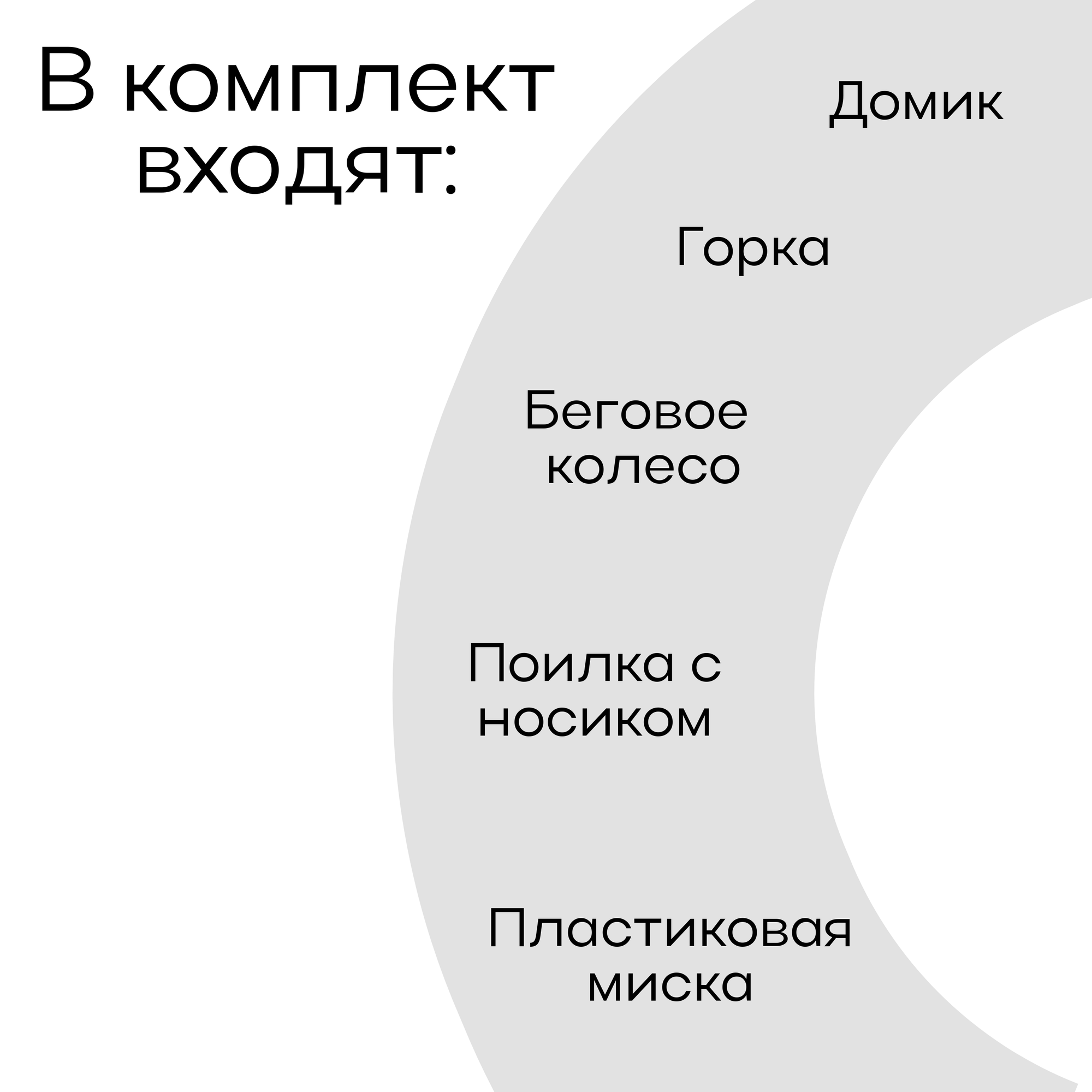 В комплект входят:

Домик

Горка

Беговое колесо

Поилка с носиком

Пластиковая миска