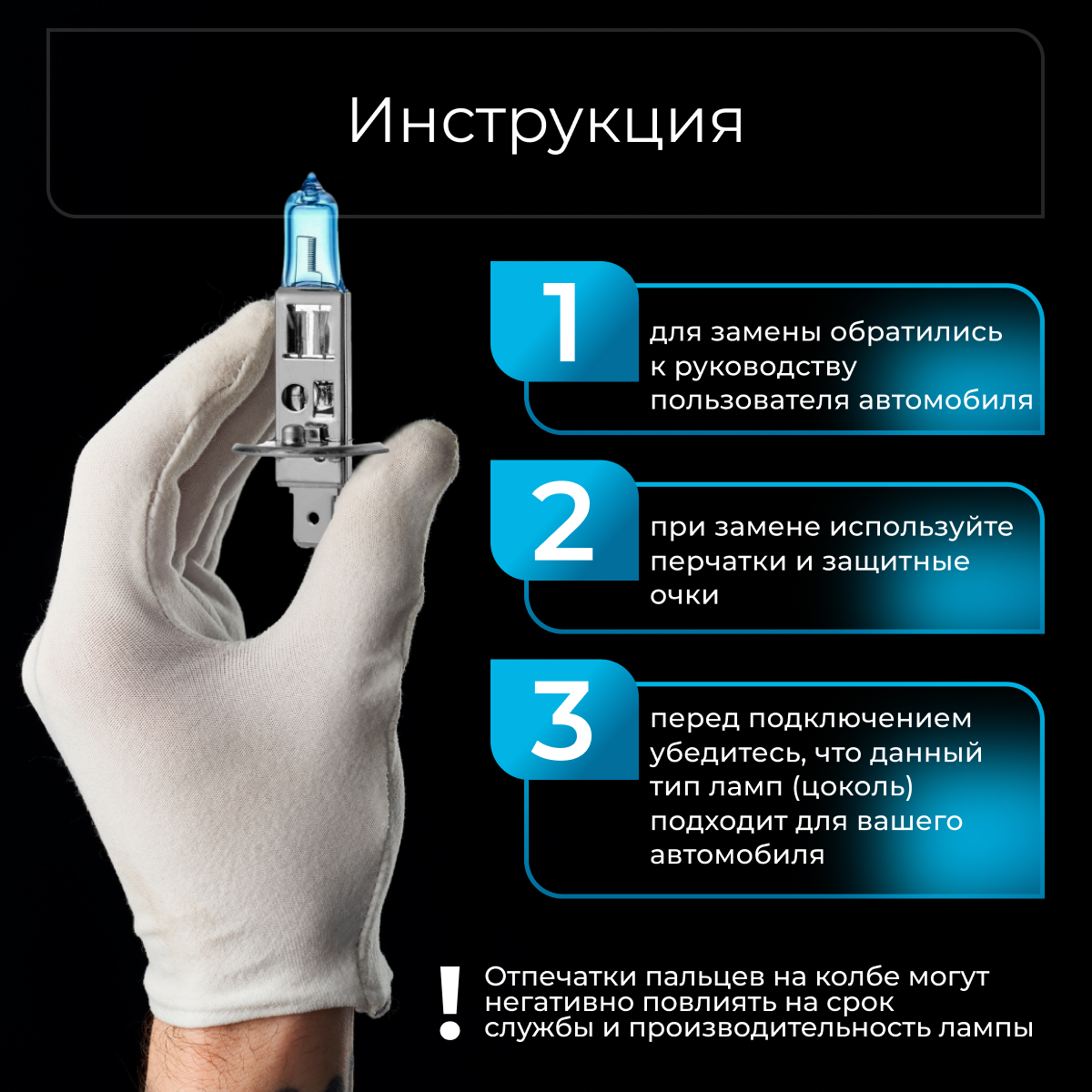 Инструкция

1

для замены обратились к руководству пользователя автомобиля

2

при замене используйте перчатки и защитные очки

3

перед подключением убедитесь, что данный тип ламп (цоколь) подходит для вашего автомобиля

!

Отпечатки пальцев на колбе могут негативно повлиять на срок службы и производительность лампы