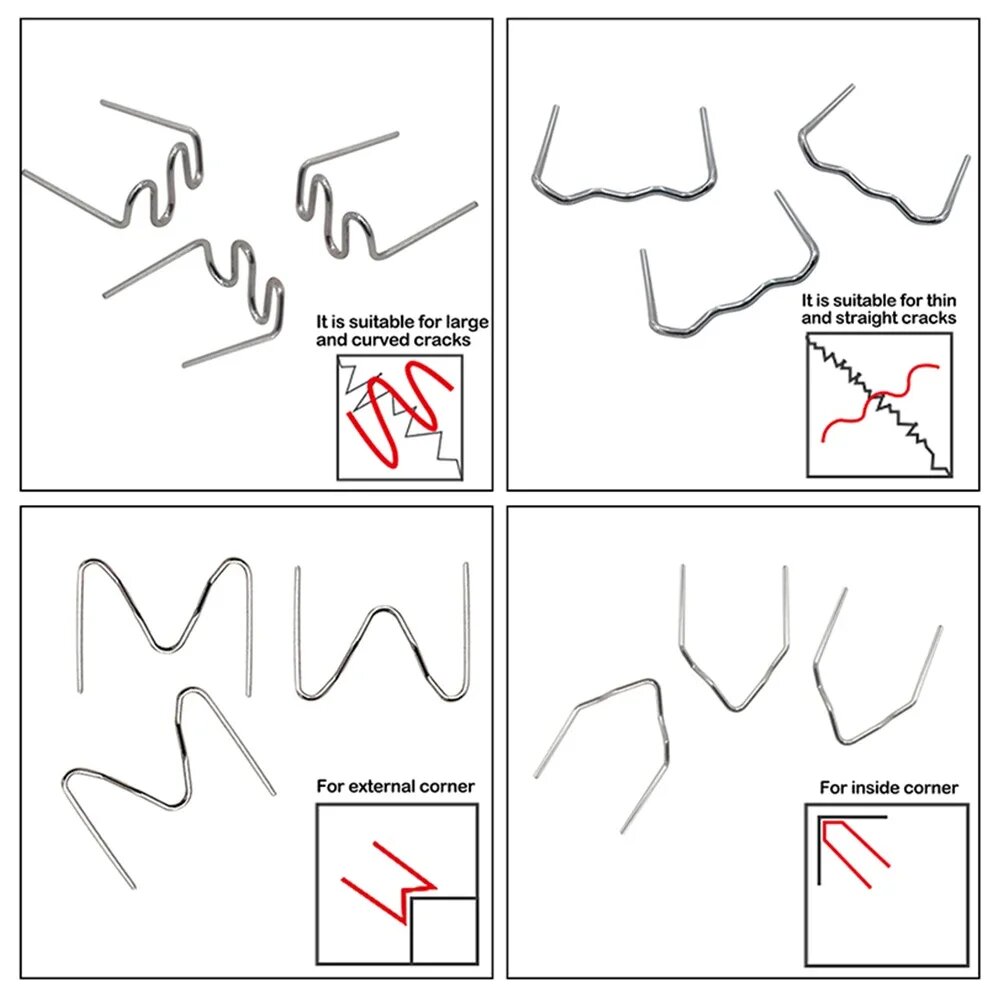 It is suitable for large and curved cracks

It is suitable for thin and straight cracks

For external corner

For inside corner