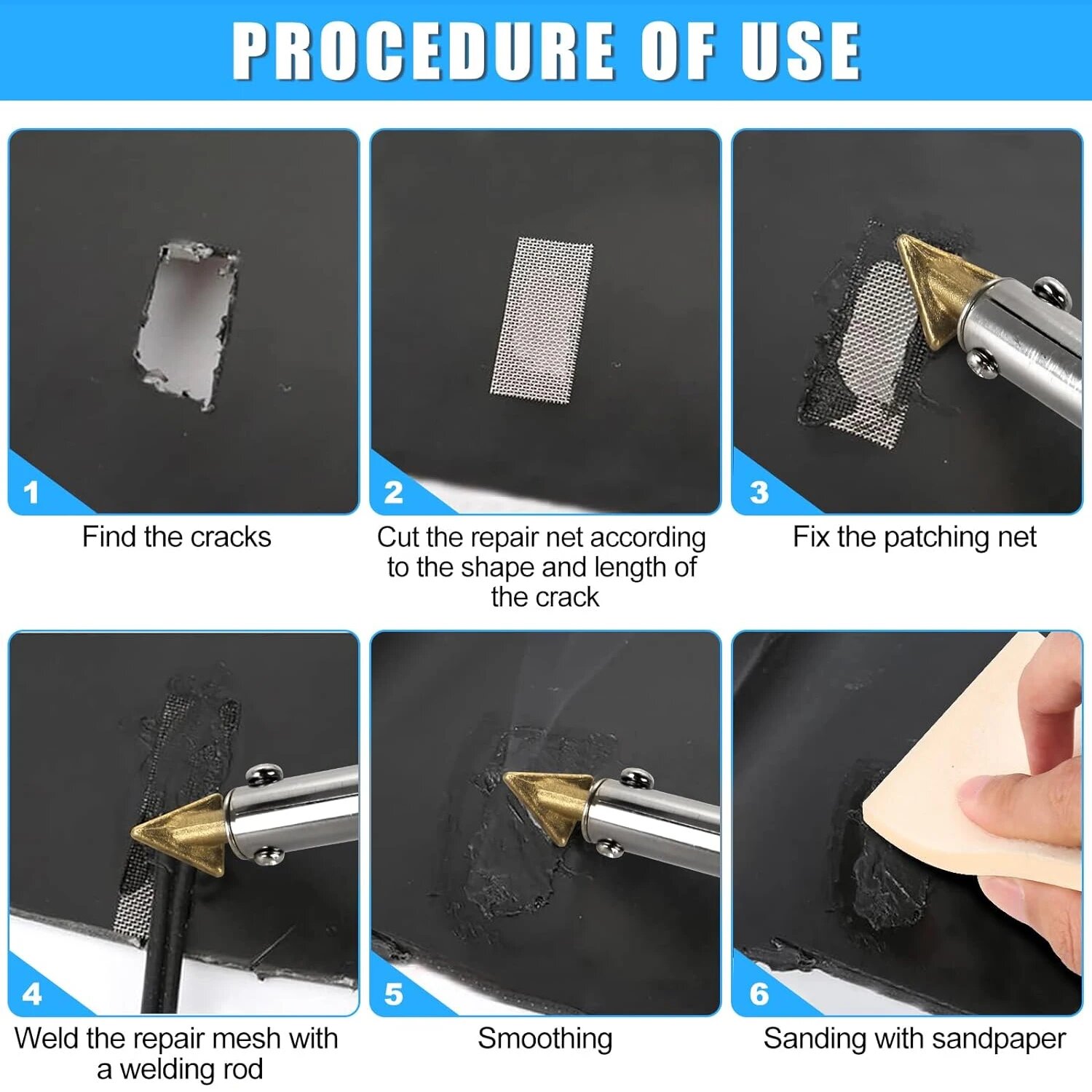 PROCEDURE OF USE

1
Find the cracks

2
Cut the repair net according to the shape and length of the crack

3
Fix the patching net

4
Weld the repair mesh with a welding rod

5
Smoothing

6
Sanding with sandpaper