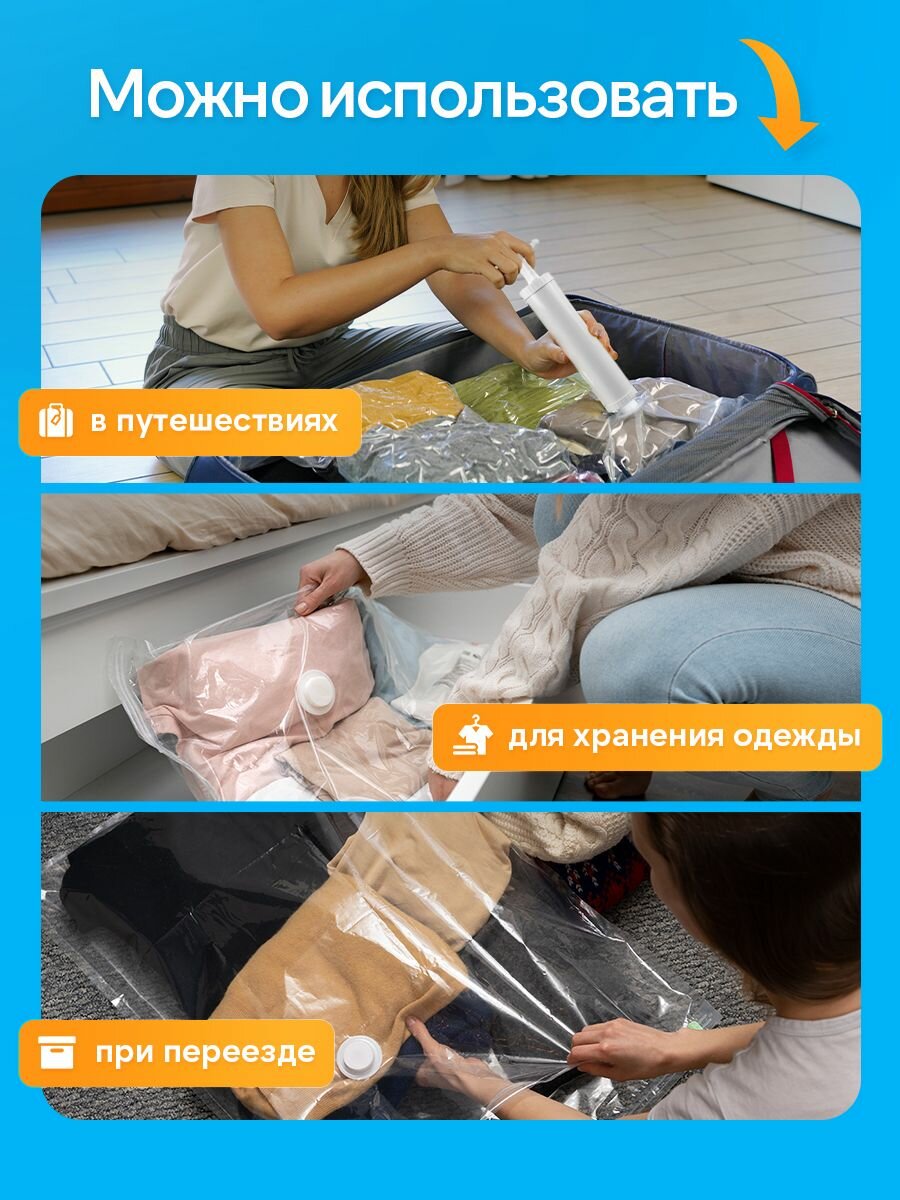 Можно использовать

в путешествиях

для хранения одежды

при переезде