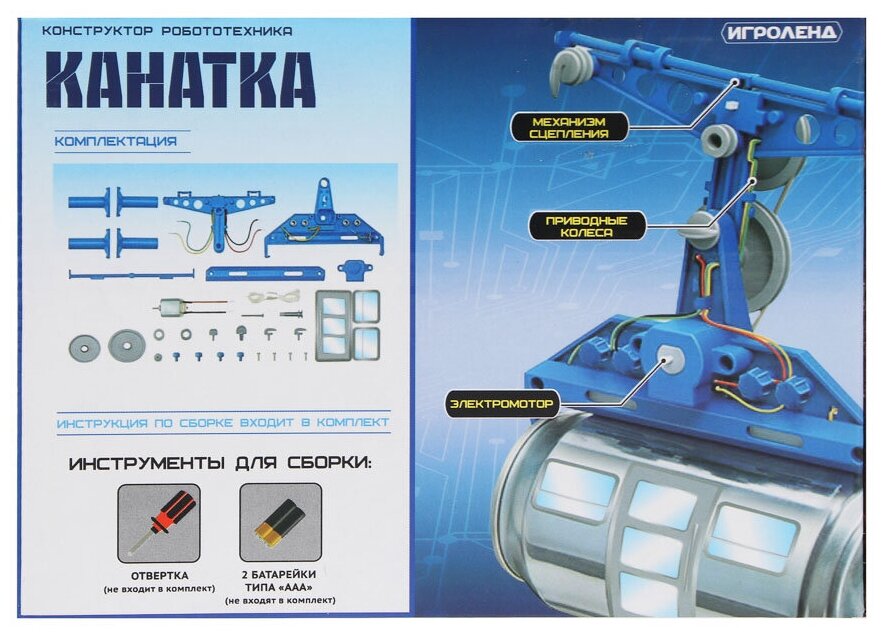 КОНСТРУКТОР РОБОТОТЕХНИКА

КАНАТКА

КОМПЛЕКТАЦИЯ

ИНСТРУКЦИЯ ПО СБОРКЕ ВХОДИТ В КОМПЛЕКТ

ИНСТРУМЕНТЫ ДЛЯ СБОРКИ:

ОТВЕРТКА
(не входит в комплект)

2 БАТАРЕЙКИ ТИПА «ААА»
(не входят в комплект)

ИГРОЛЕНД

МЕХАНИЗМ СЦЕПЛЕНИЯ

ПРИВОДНЫЕ КОЛЕСА

ЭЛЕКТРОМОТОР